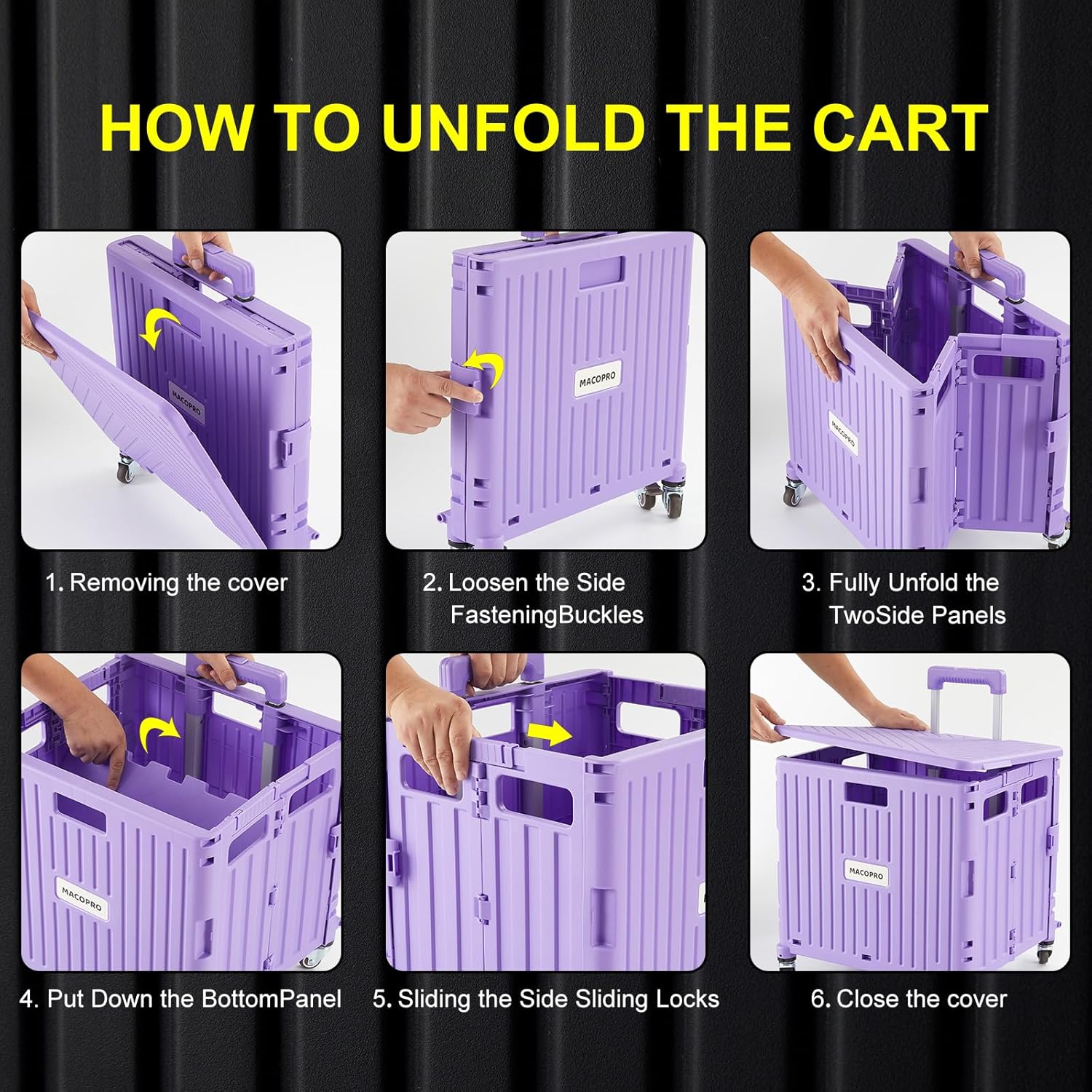 HOW TO UNFOLD THE CART

MACOPRO

1. Removing the cover

MACOPRO

2. Loosen the Side FasteningBuckles

MACOPRO

3. Fully Unfold the TwoSide Panels

MACOPRO

4. Put Down the BottomPanel

5. Sliding the Side Sliding Locks

MACOPRO

6. Close the cover