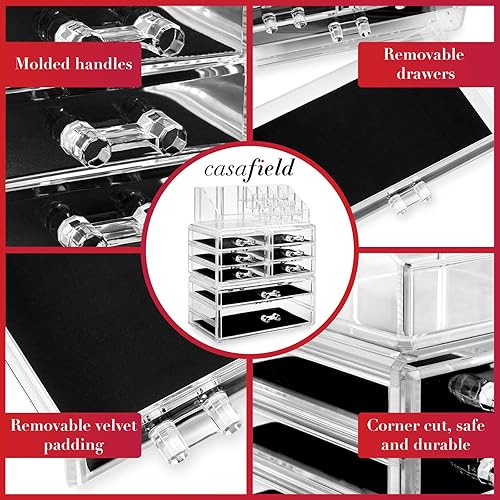 Molded handles

Removable drawers

casafield

Removable velvet padding

Corner cut, safe and durable