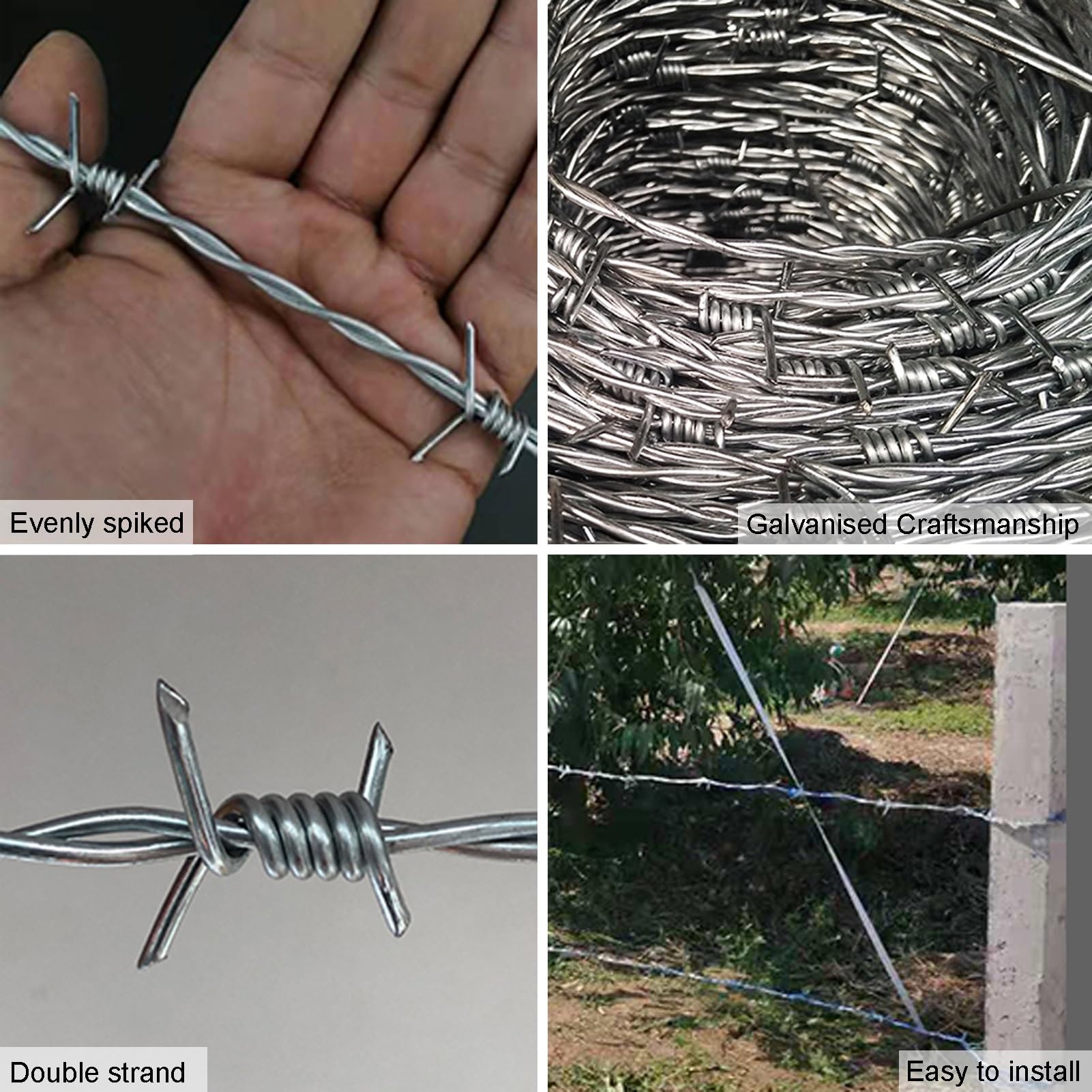 Evenly spiked

Galvanised Craftsmanship

Double strand

Easy to install