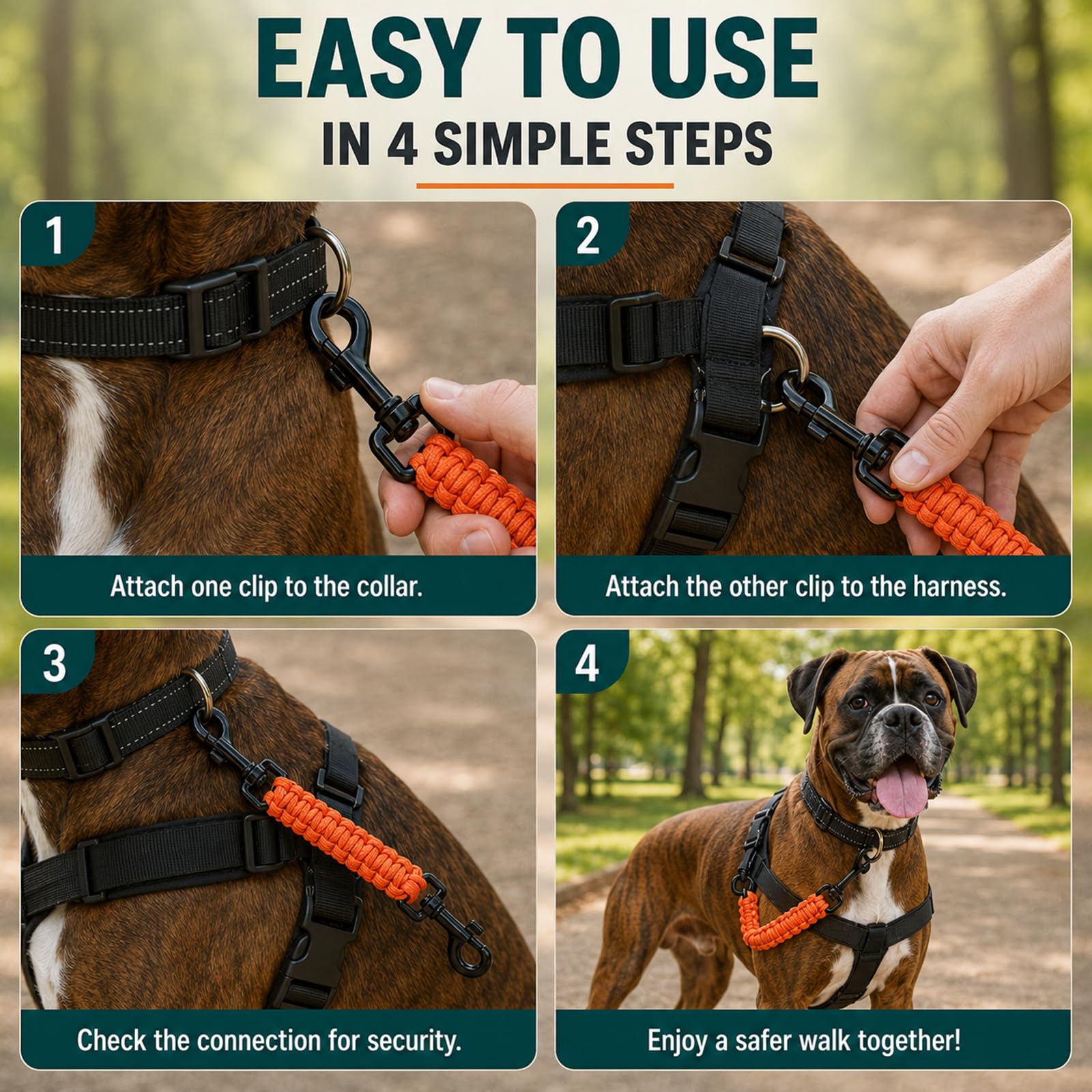 EASY TO USE

IN 4 SIMPLE STEPS

1

Attach one clip to the collar.

2

Attach the other clip to the harness.

3

Check the connection for security.

4

Enjoy a safer walk together!