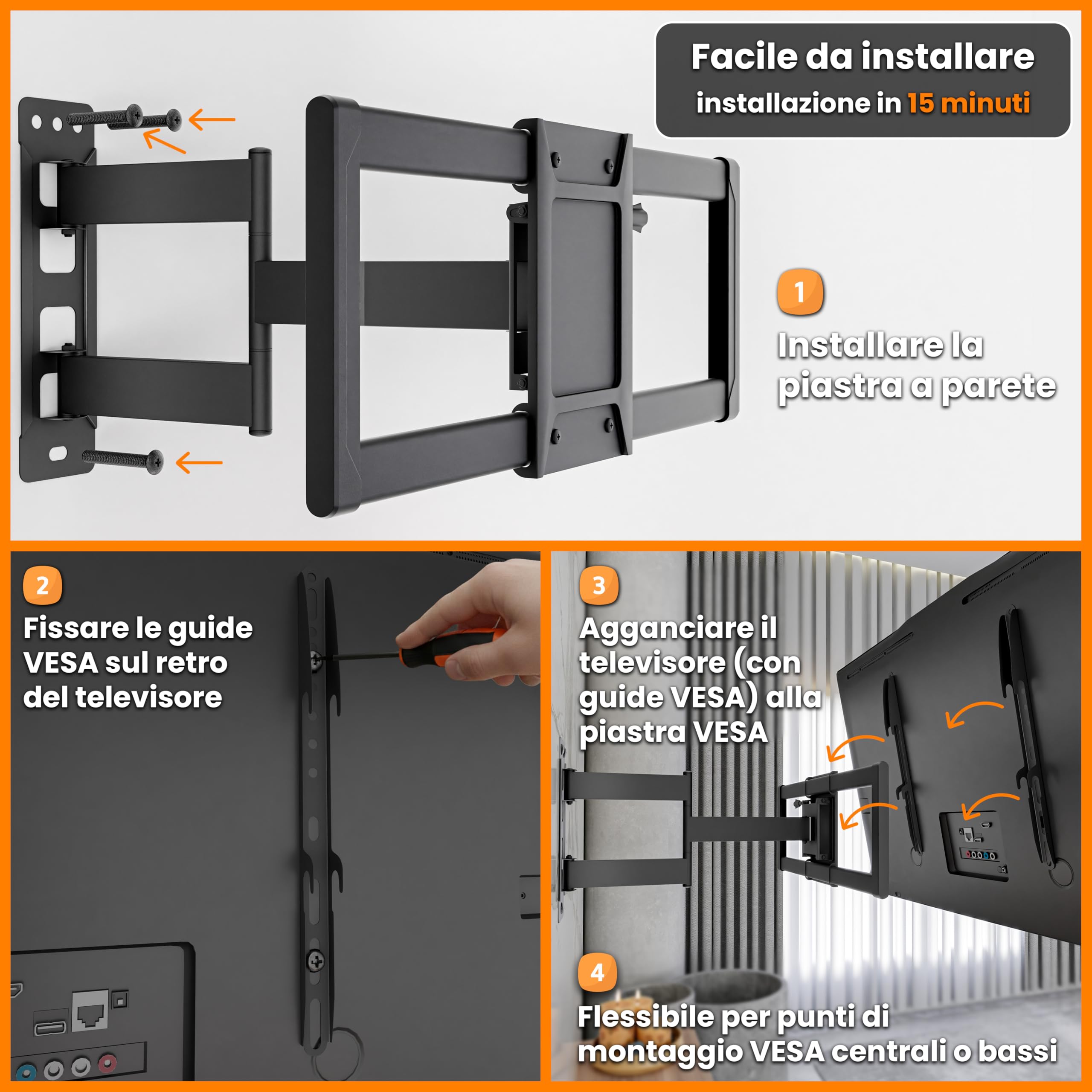 Facile da installare
installazione in 15 minuti

1
Installare la piastra a parete

2
Fissare le guide VESA sul retro del televisore

3
Agganciare il televisore (con guide VESA) alla piastra VESA

4
Flessibile per punti di montaggio VESA centrali o bassi