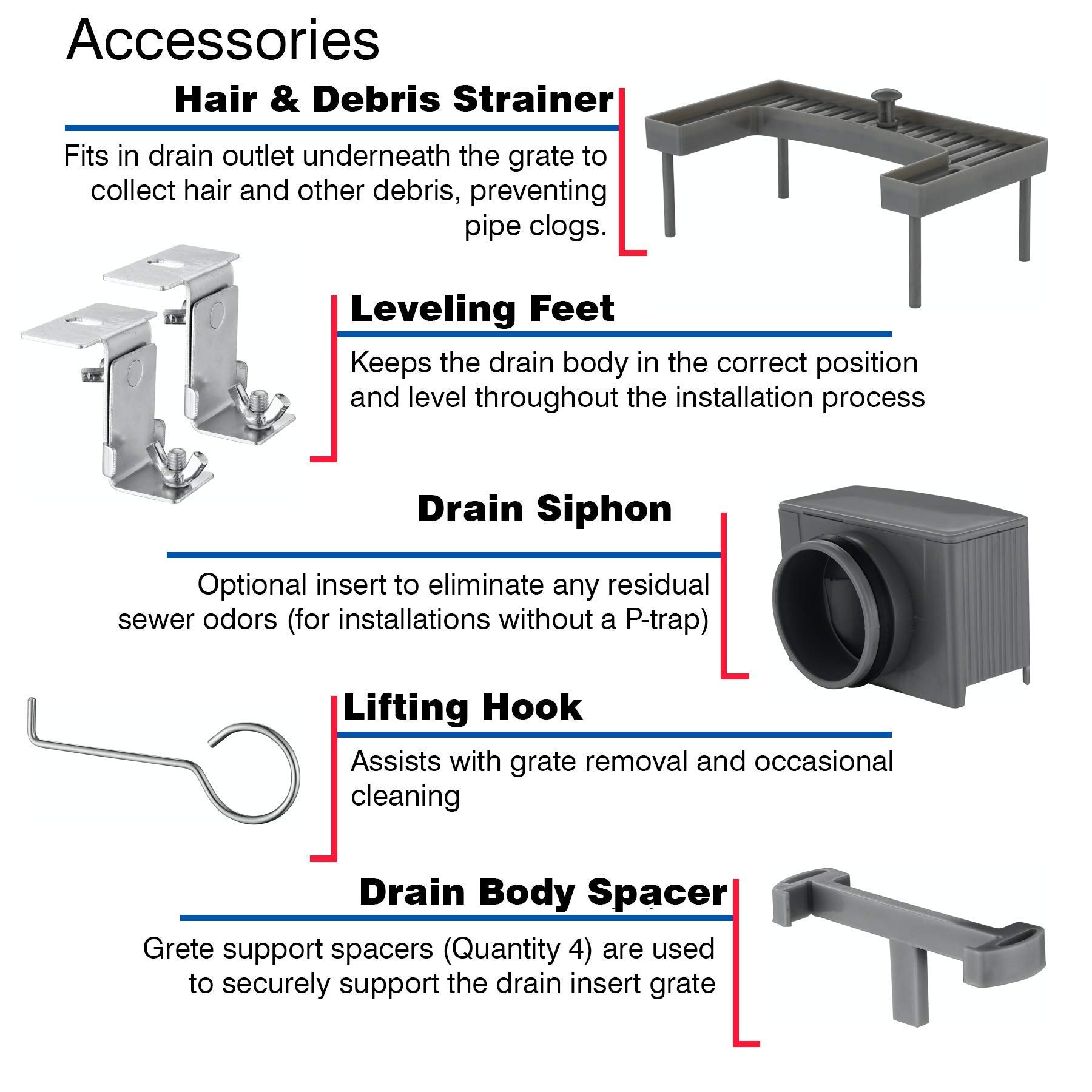 Accessories

Hair & Debris Strainer

Fits in drain outlet underneath the grate to collect hair and other debris, preventing pipe clogs.

Leveling Feet

Keeps the drain body in the correct position and level throughout the installation process

Drain Siphon

Optional insert to eliminate any residual sewer odors (for installations without a P-trap)

Lifting Hook

Assists with grate removal and occasional cleaning

Drain Body Spacer

Grete support spacers (Quantity 4) are used to securely support the drain insert grate