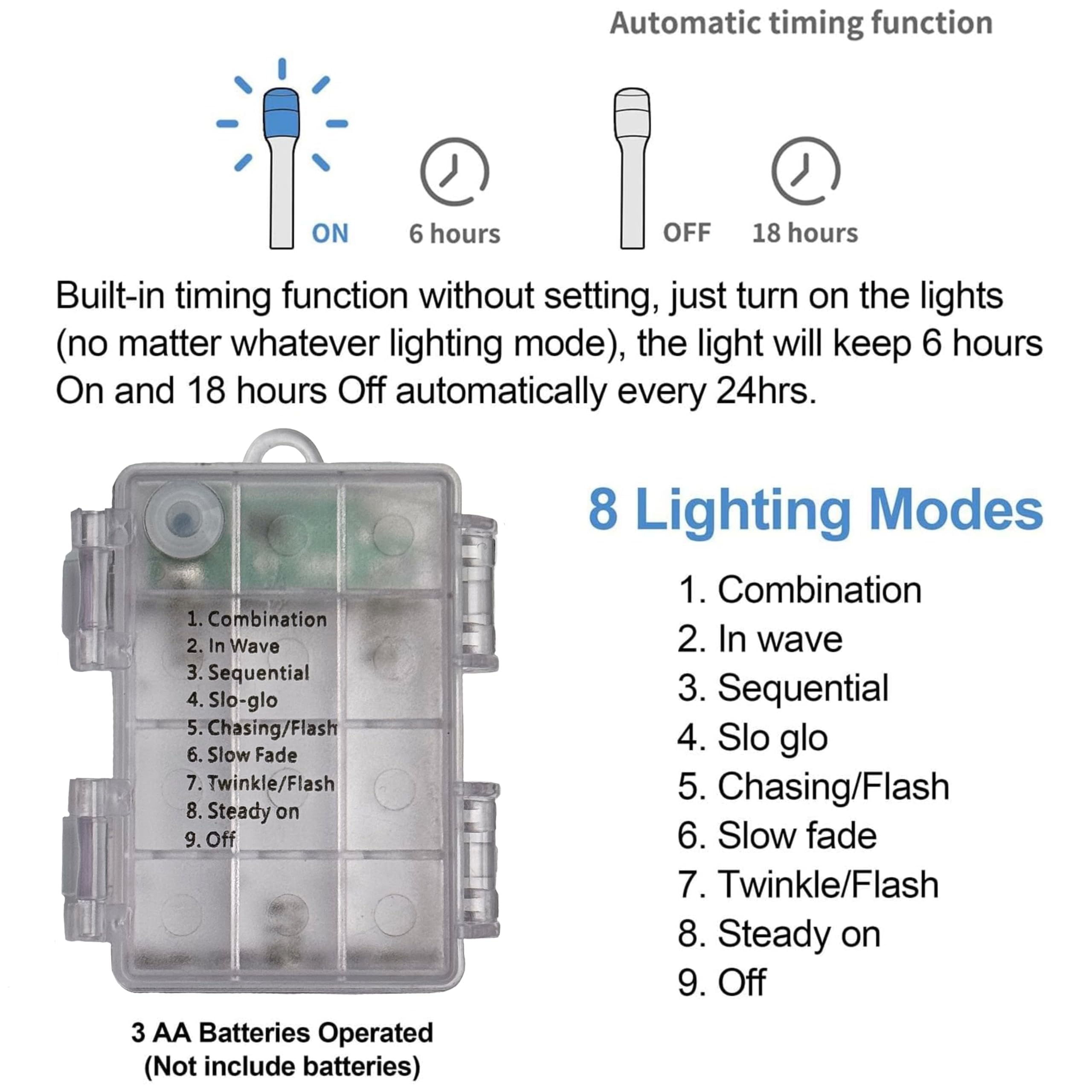 Automatic timing function

ON

6 hours

OFF

18 hours

Built-in timing function without setting, just turn on the lights (no matter whatever lighting mode), the light will keep 6 hours On and 18 hours Off automatically every 24hrs.

1. Combination
2. In Wave
3. Sequential
4. Slo-glo
5. Chasing/Flash
6. Slow Fade
7. Twinkle/Flash
8. Steady on
9. Off

3 AA Batteries Operated
(Not include batteries)

8 Lighting Modes

1. Combination
2. In wave
3. Sequential
4. Slo glo
5. Chasing/Flash
6. Slow fade
7. Twinkle/Flash
8. Steady on
9. Off