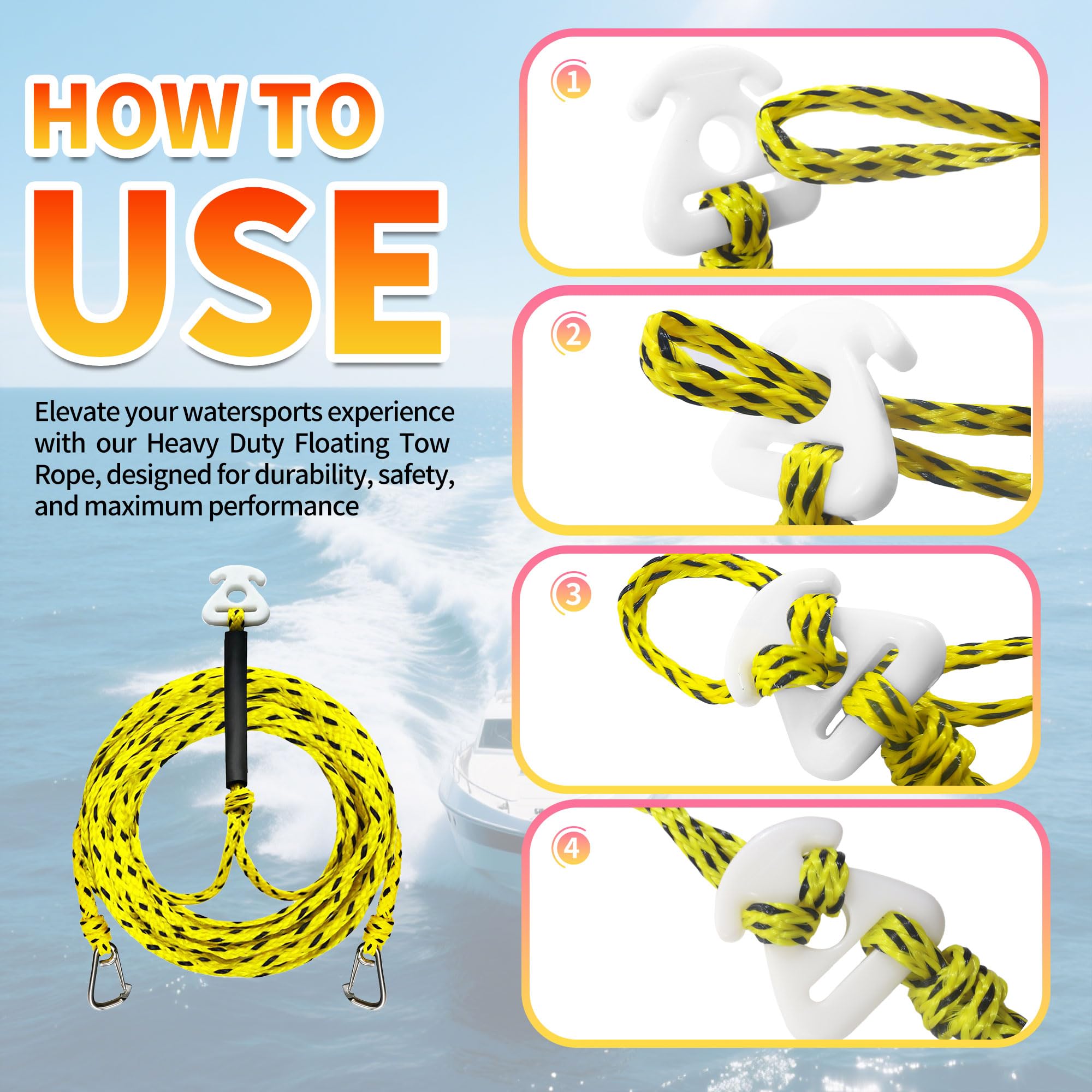 HOW TO
USE

Elevate your watersports experience with our Heavy Duty Floating Tow Rope, designed for durability, safety, and maximum performance

1

2

3

4