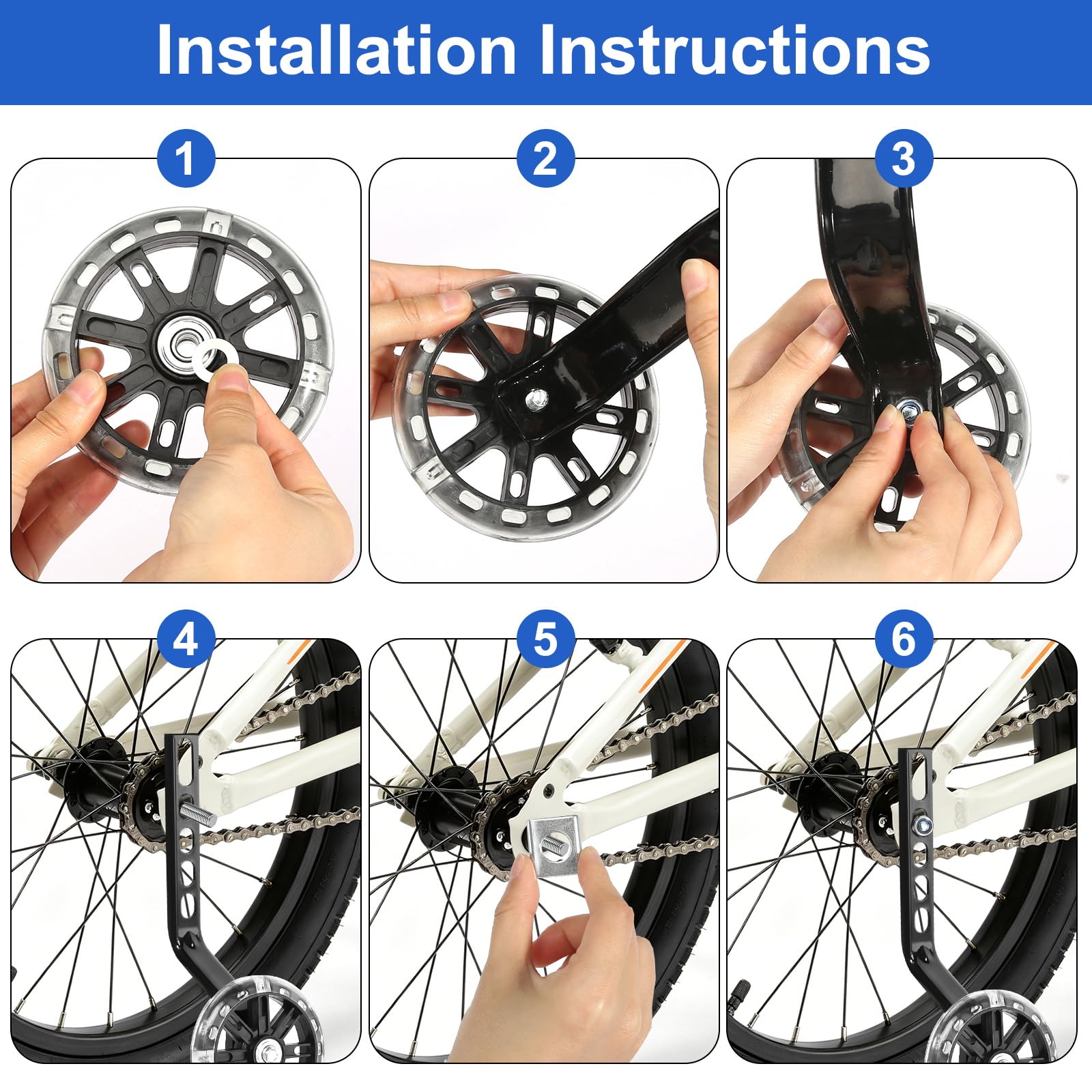 Installation Instructions

1

2

3

4

5

6