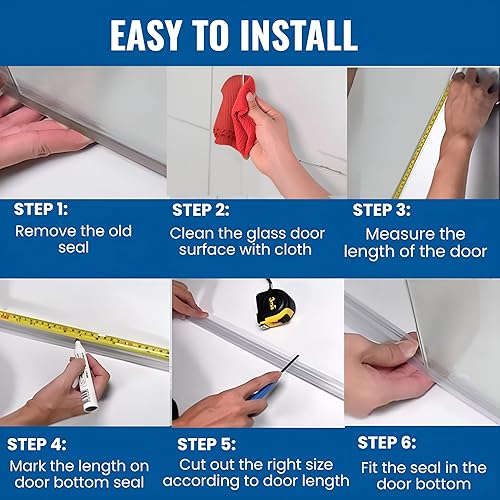 EASY TO INSTALL

STEP 1:
Remove the old seal

STEP 2:
Clean the glass door surface with cloth

STEP 3:
Measure the length of the door

STEP 4:
Mark the length on door bottom seal

STEP 5:
Cut out the right size according to door length

STEP 6:
Fit the seal in the door bottom