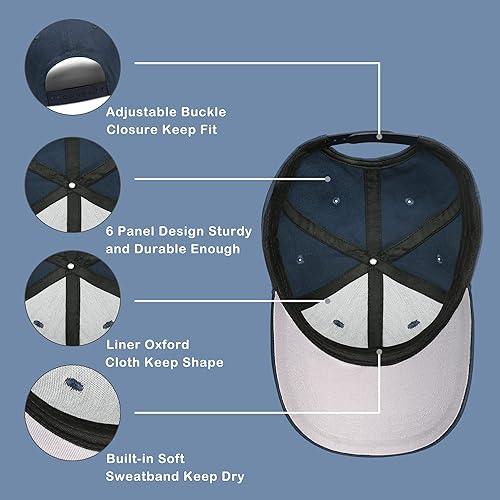 Adjustable Buckle Closure Keep Fit

6 Panel Design Sturdy and Durable Enough

Liner Oxford Cloth Keep Shape

Built-in Soft Sweatband Keep Dry