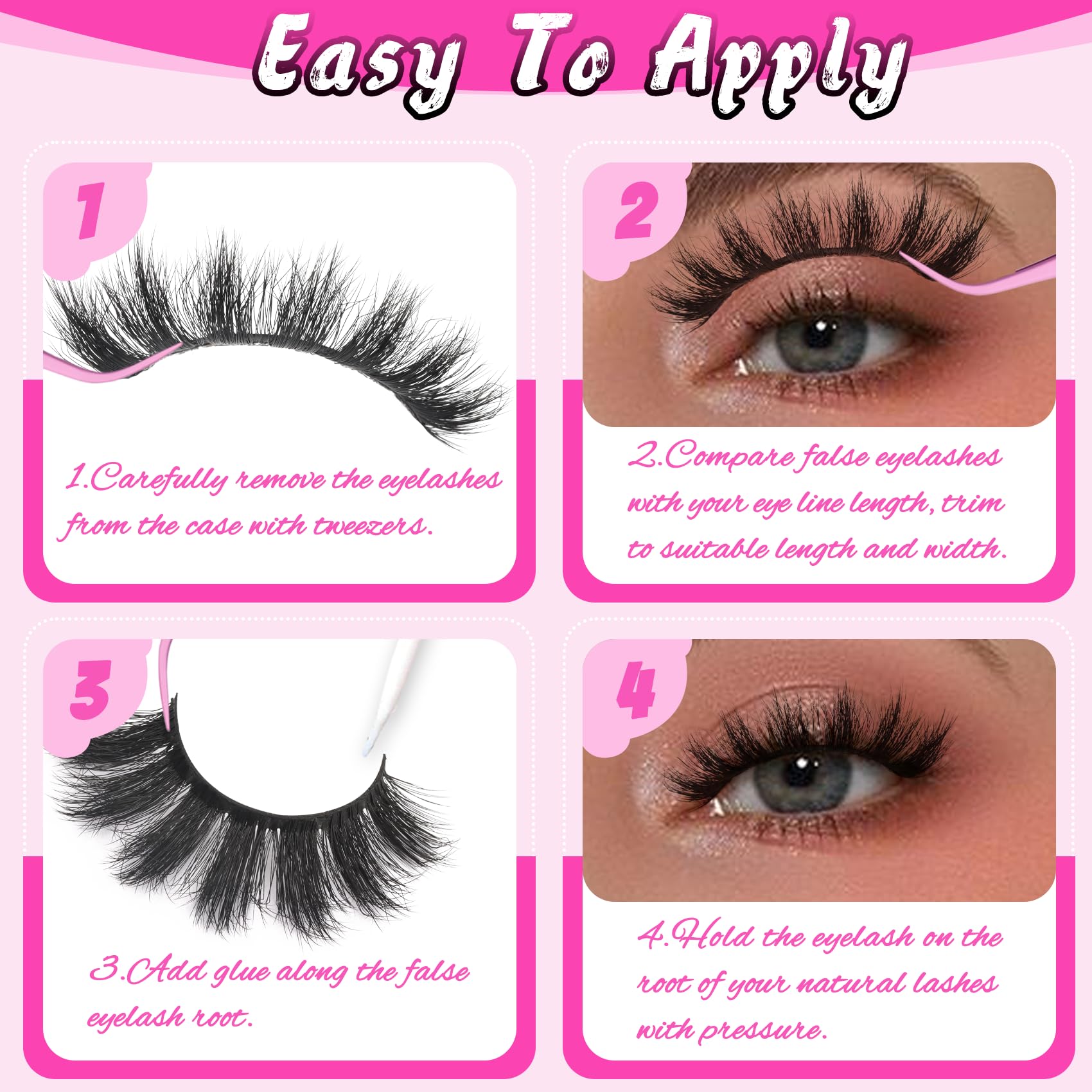 Easy To Apply

1

1.Carefully remove the eyelashes from the case with tweezers.

2

2.Compare false eyelashes with your eye line length, trim to suitable length and width.

3

3.Add glue along the false eyelash root.

4

4.Hold the eyelash on the root of your natural lashes with pressure.