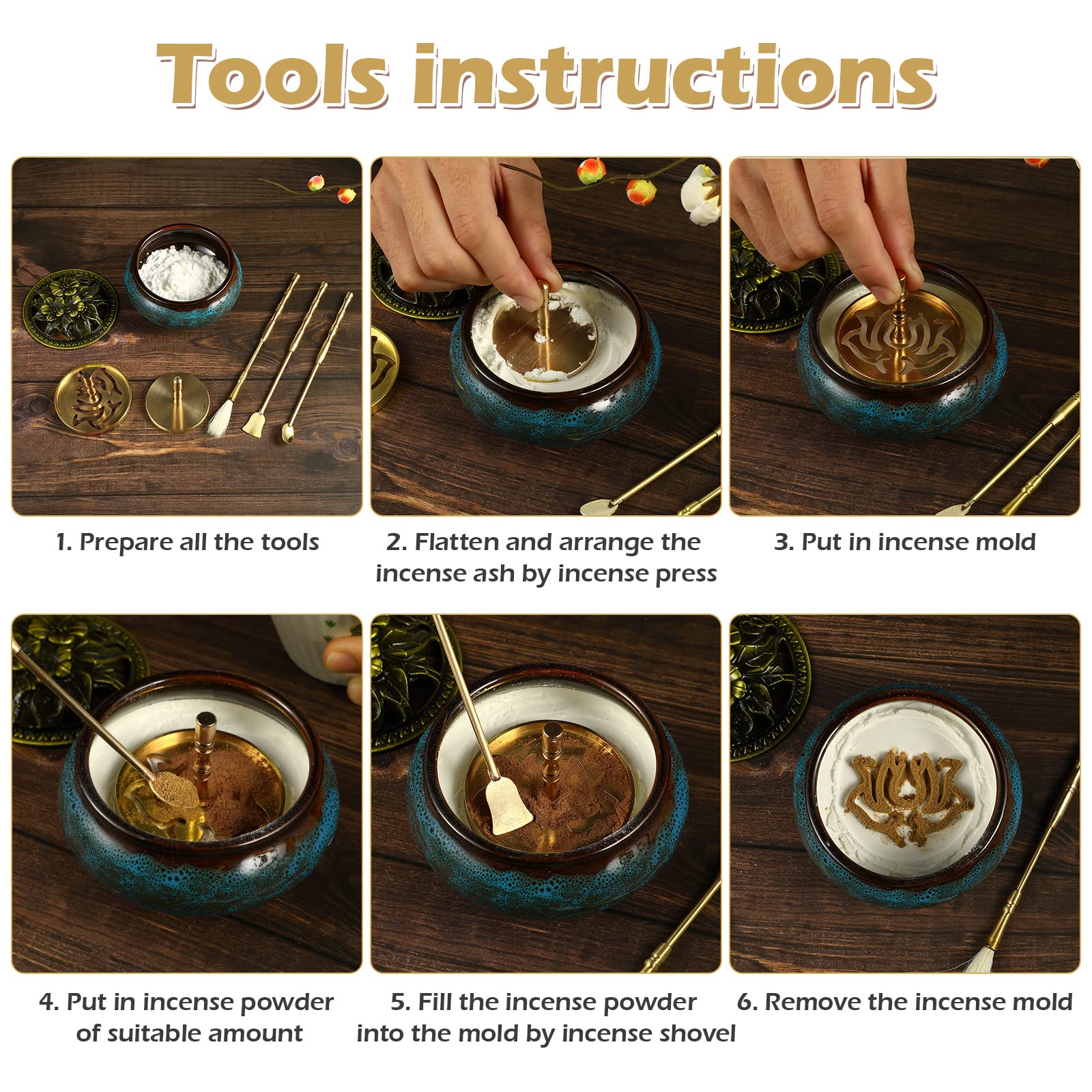 Tools instructions

1. Prepare all the tools

2. Flatten and arrange the incense ash by incense press

3. Put in incense mold

4. Put in incense powder of suitable amount

5. Fill the incense powder into the mold by incense shovel

6. Remove the incense mold