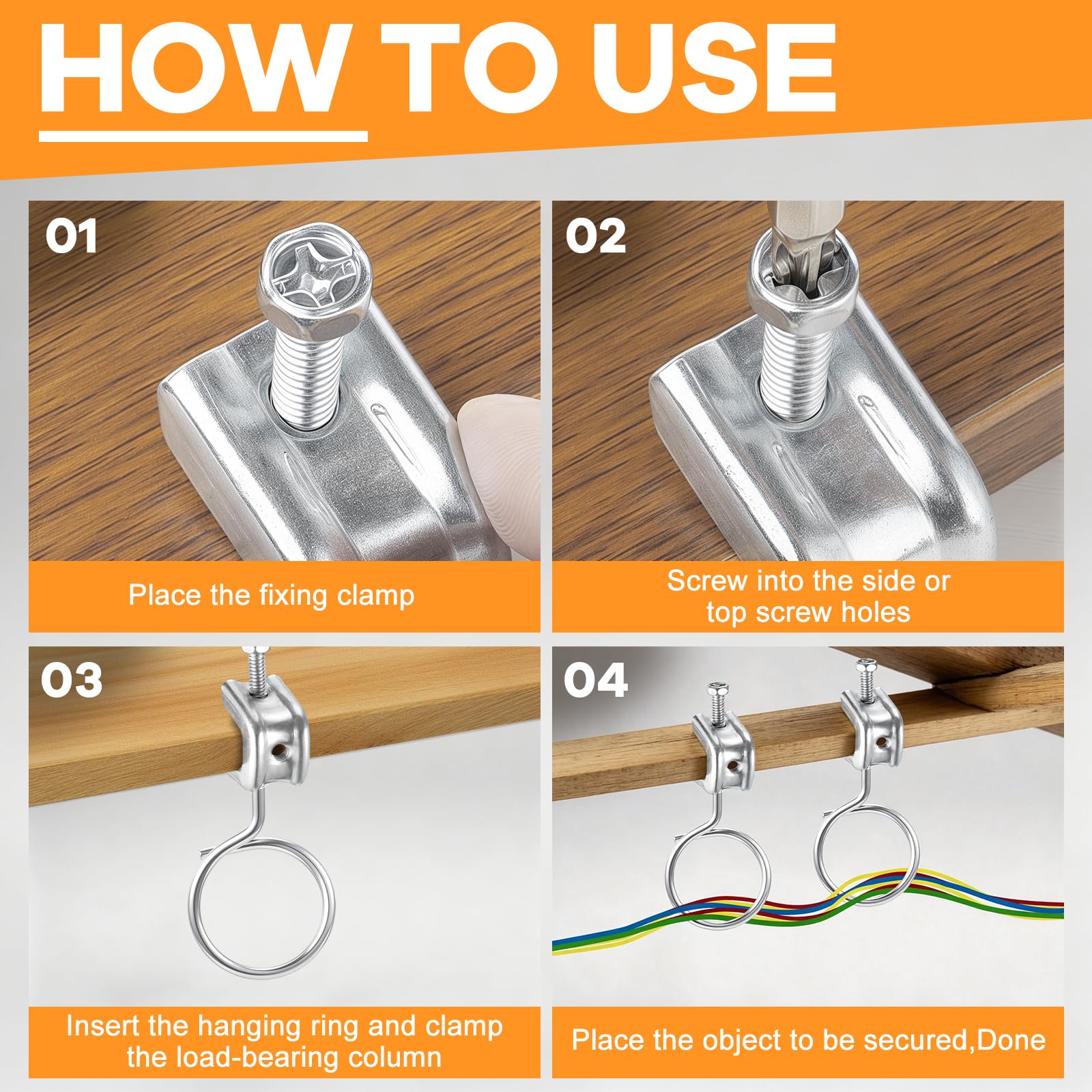 HOW TO USE

01

Place the fixing clamp

02

Screw into the side or top screw holes

03

Insert the hanging ring and clamp the load-bearing column

04

Place the object to be secured,Done