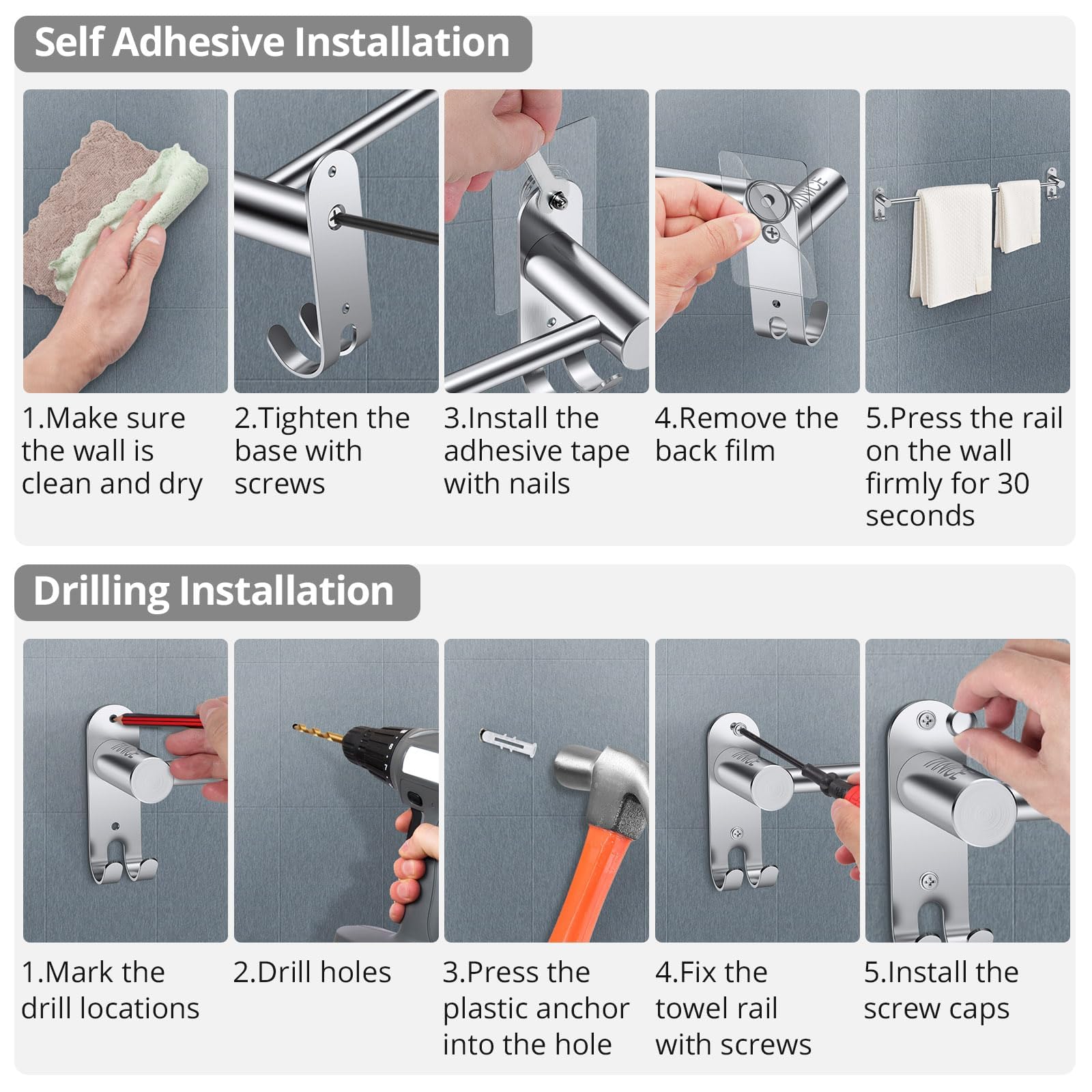 Self Adhesive Installation

1.Make sure the wall is clean and dry

2.Tighten the base with screws

3.Install the adhesive tape with nails

4.Remove the back film

5.Press the rail on the wall firmly for 30 seconds

Drilling Installation

1.Mark the drill locations

2.Drill holes

3.Press the plastic anchor into the hole

4.Fix the towel rail with screws

5.Install the screw caps