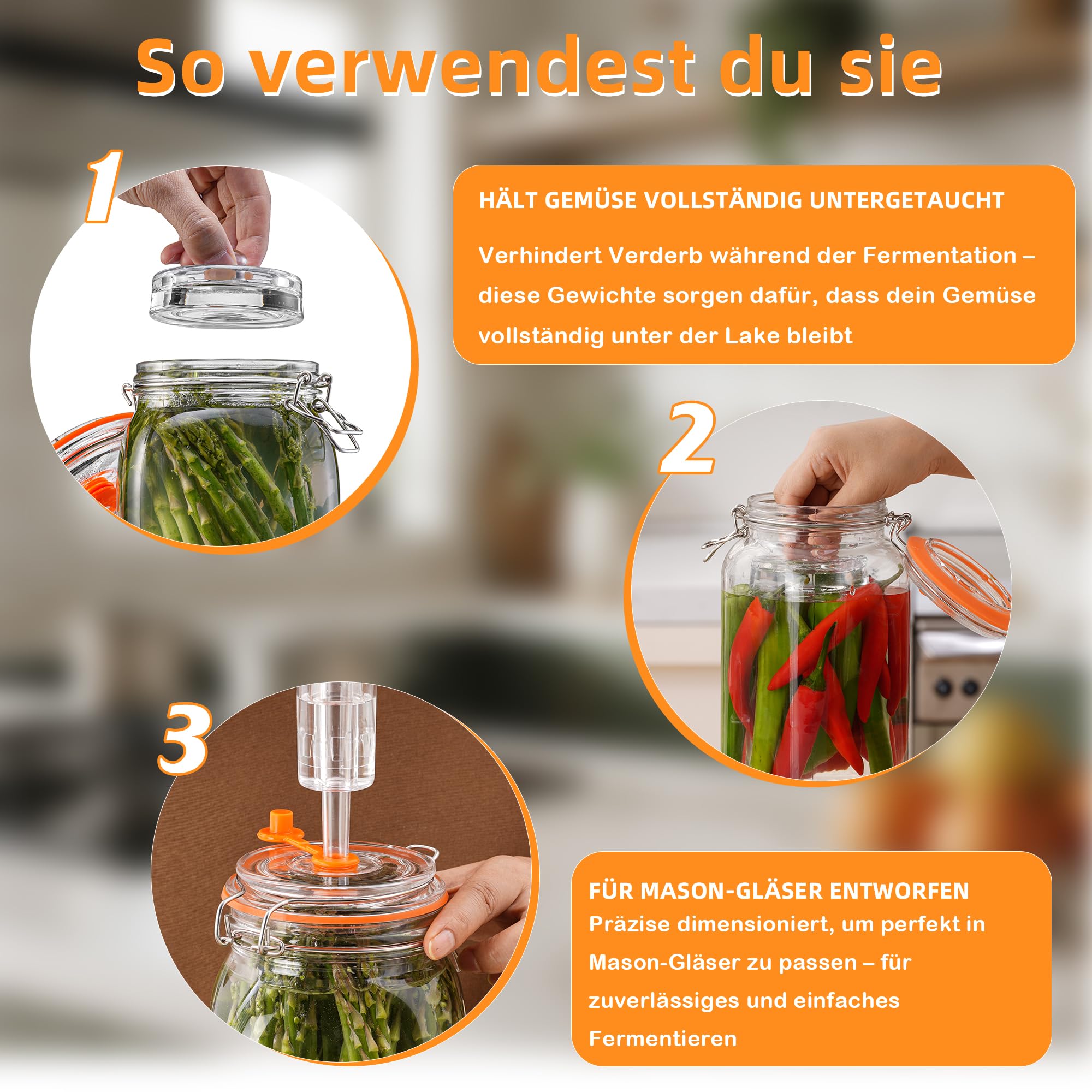 So verwendest du sie

1

HÄLT GEMÜSE VOLLSTÄNDIG UNTERGETAUCHT

Verhindert Verderb während der Fermentation – diese Gewichte sorgen dafür, dass dein Gemüse vollständig unter der Lake bleibt

2

3

FÜR MASON-GLÄSER ENTWORFEN
Präzise dimensioniert, um perfekt in Mason-Gläser zu passen – für zuverlässiges und einfaches Fermentieren