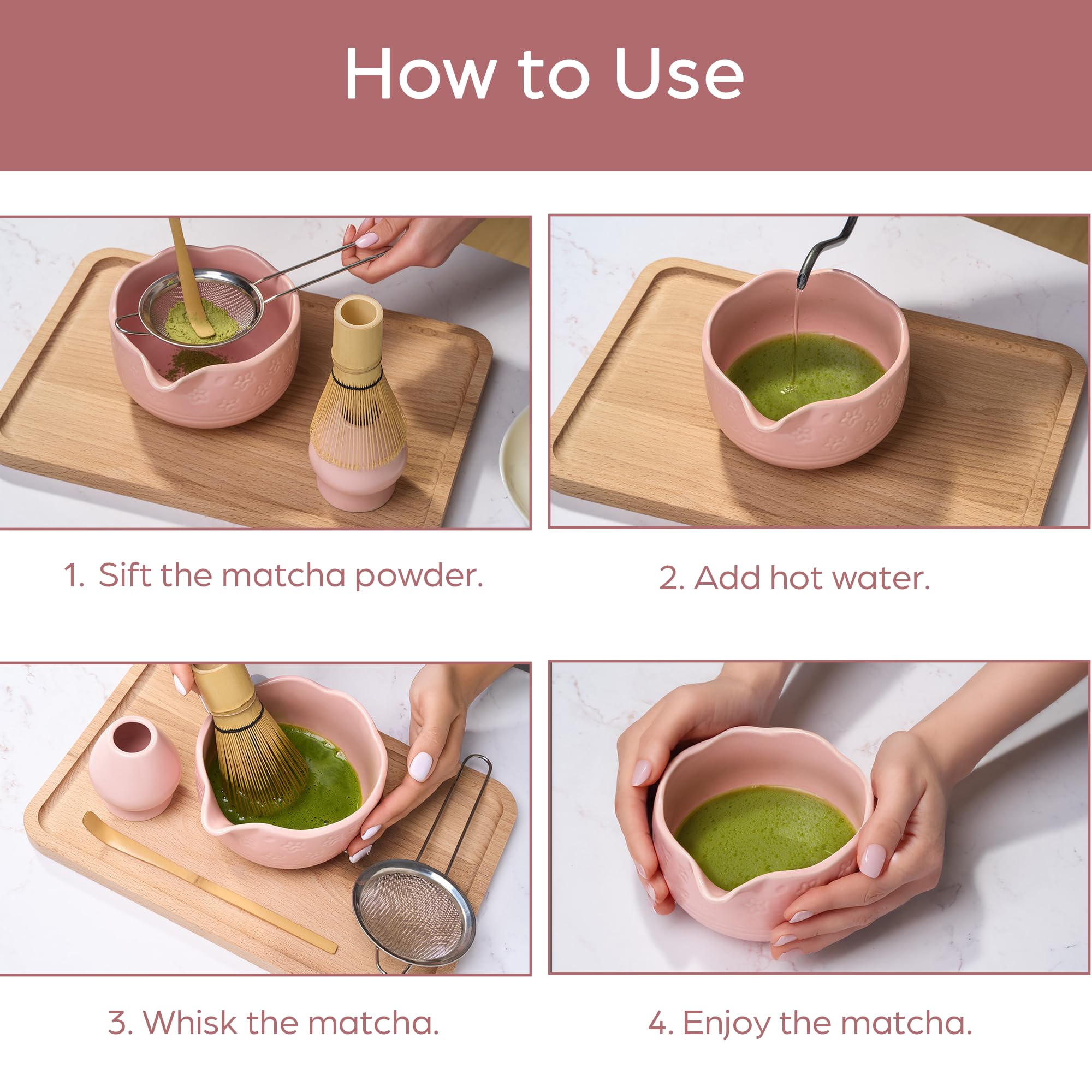 How to Use

1. Sift the matcha powder.

2. Add hot water.

3. Whisk the matcha.

4. Enjoy the matcha.