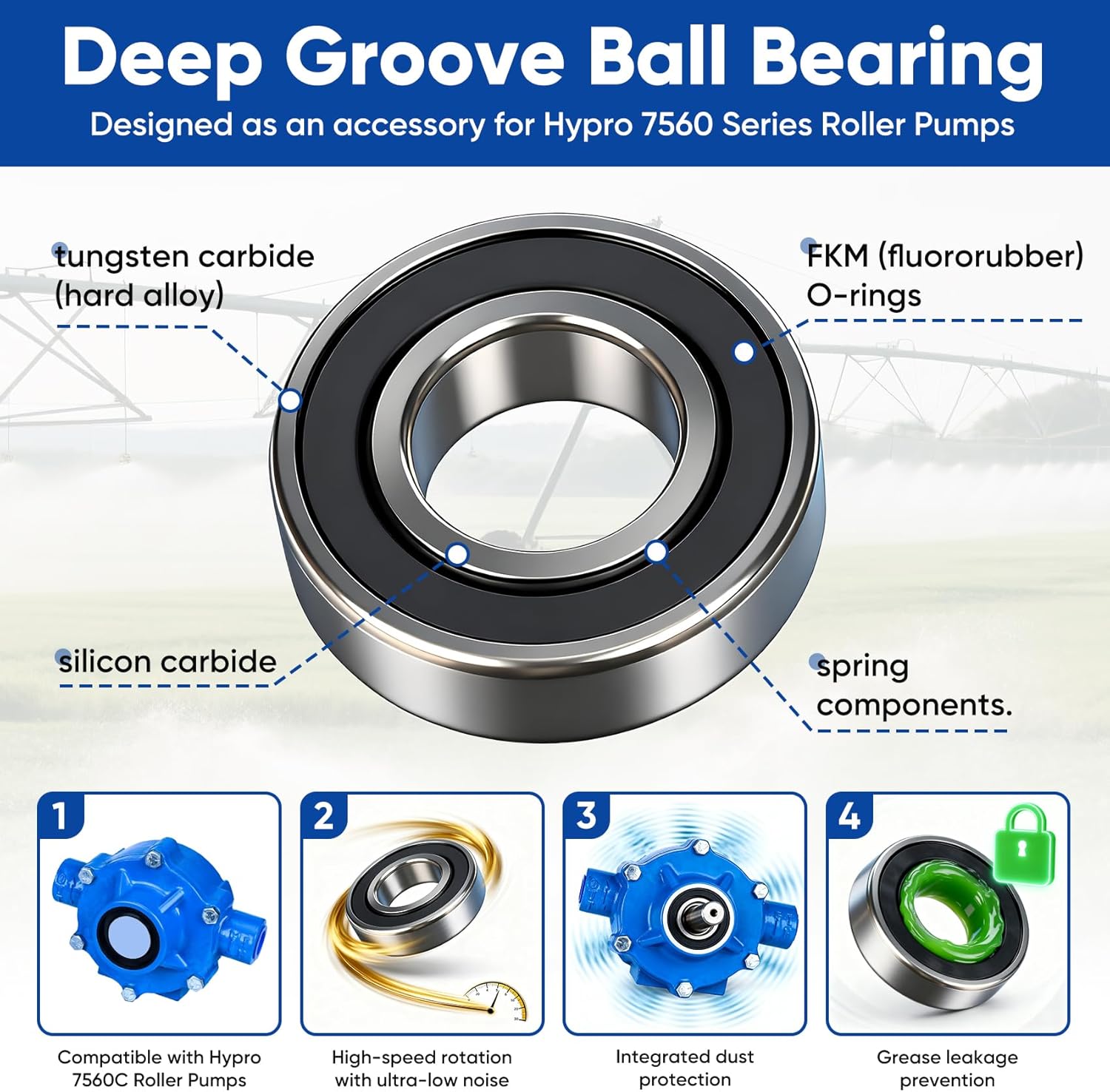 Deep Groove Ball Bearing

Designed as an accessory for Hypro 7560 Series Roller Pumps

tungsten carbide (hard alloy)

FKM (fluororubber) O-rings

silicon carbide

spring components.

1

Compatible with Hypro 7560C Roller Pumps

2

High-speed rotation with ultra-low noise

3

Integrated dust protection

4

Grease leakage prevention