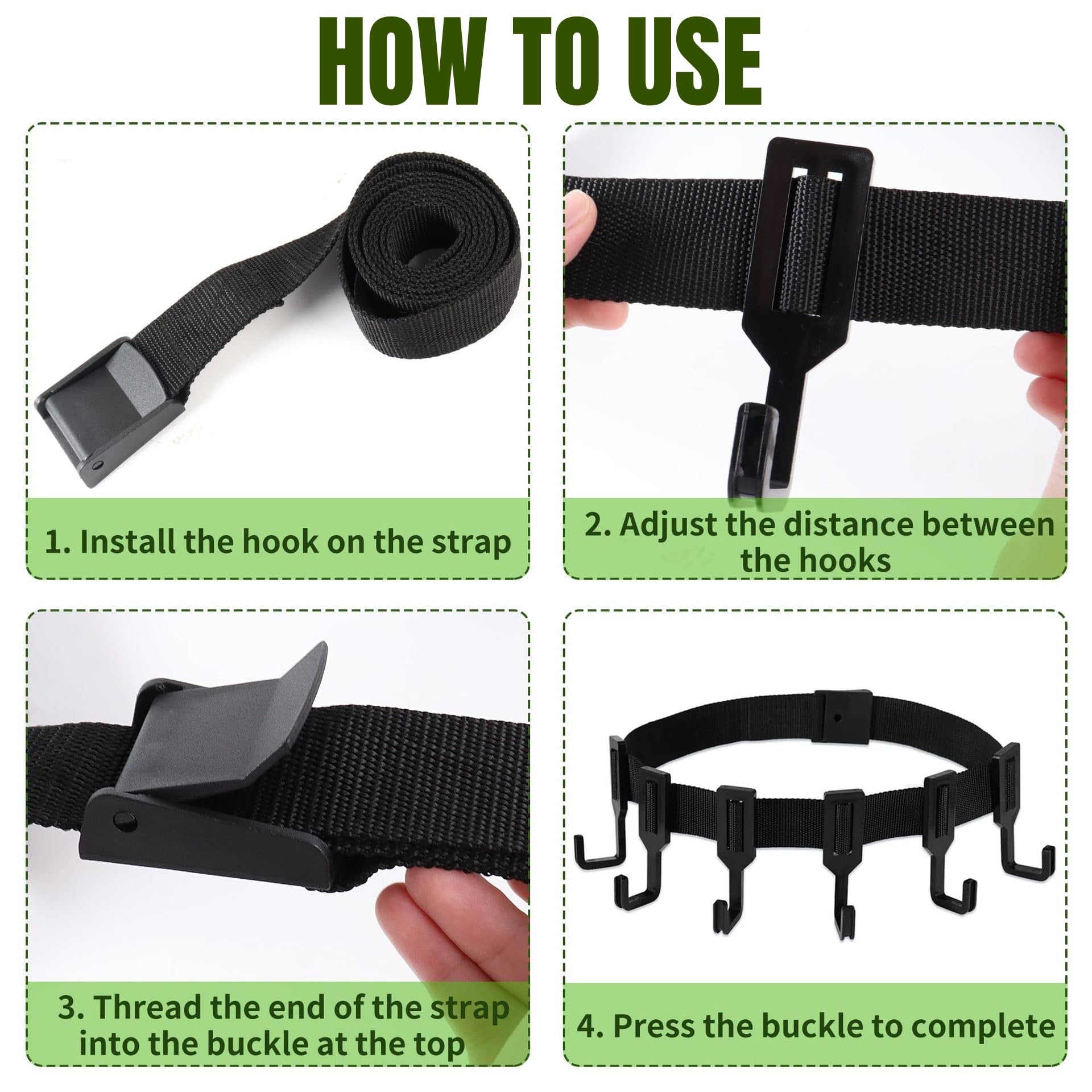 HOW TO USE

1. Install the hook on the strap

2. Adjust the distance between the hooks

3. Thread the end of the strap into the buckle at the top

4. Press the buckle to complete