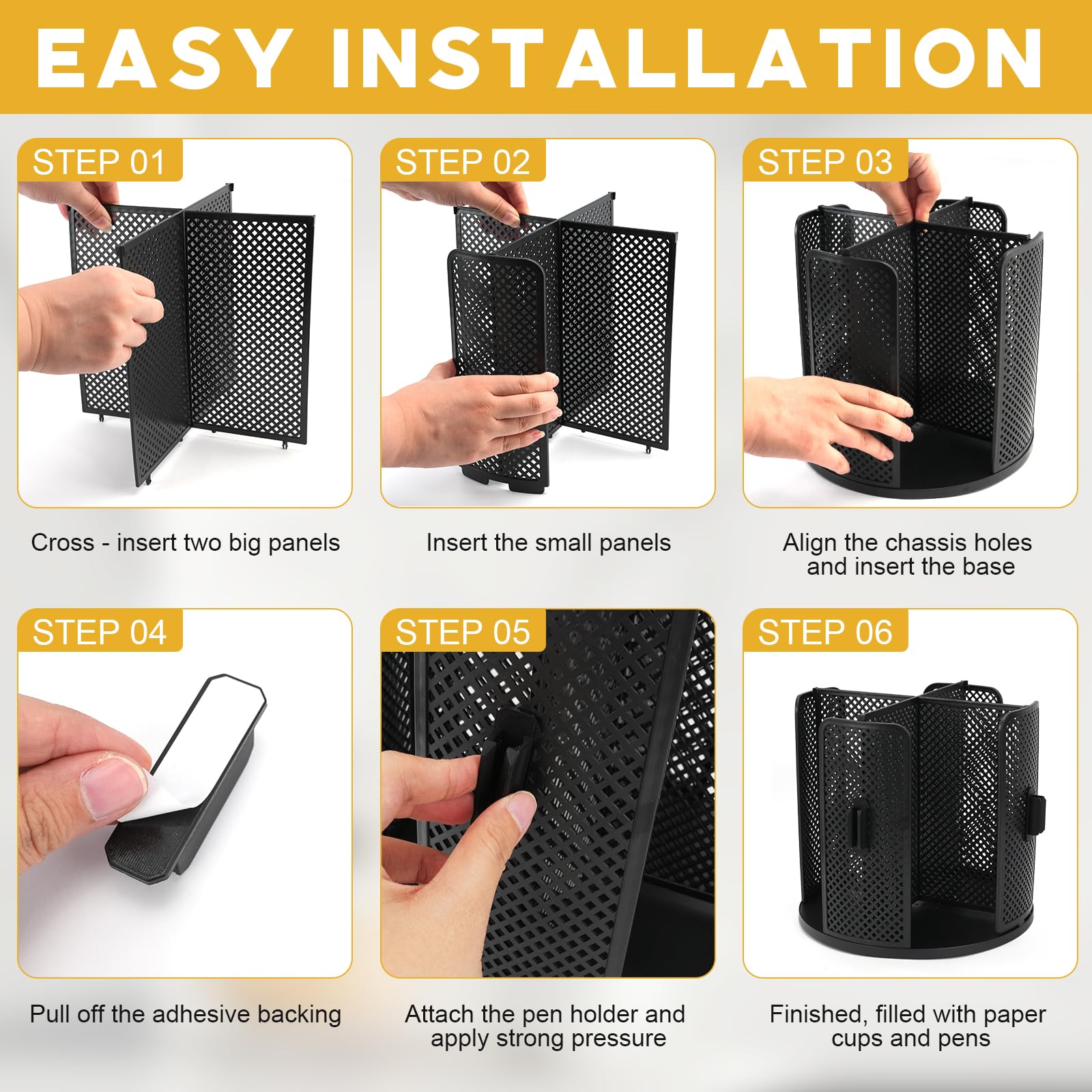 EASY INSTALLATION

STEP 01

Cross - insert two big panels

STEP 02

Insert the small panels

STEP 03

Align the chassis holes and insert the base

STEP 04

Pull off the adhesive backing

STEP 05

Attach the pen holder and apply strong pressure

STEP 06

Finished, filled with paper cups and pens