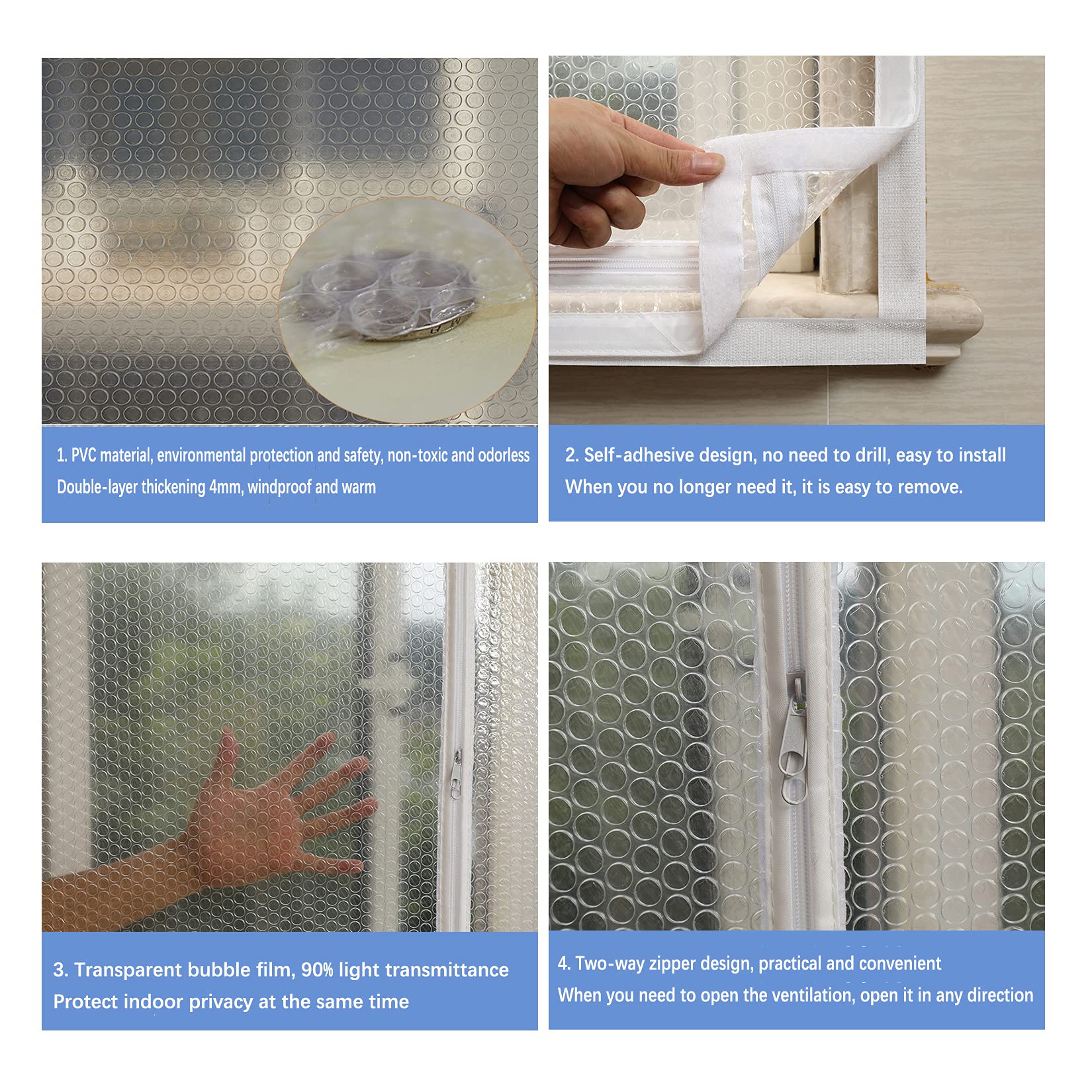 1. PVC material, environmental protection and safety, non-toxic and odorless
Double-layer thickening 4mm, windproof and warm

2. Self-adhesive design, no need to drill, easy to install
When you no longer need it, it is easy to remove.

3. Transparent bubble film, 90% light transmittance
Protect indoor privacy at the same time

4. Two-way zipper design, practical and convenient
When you need to open the ventilation, open it in any direction