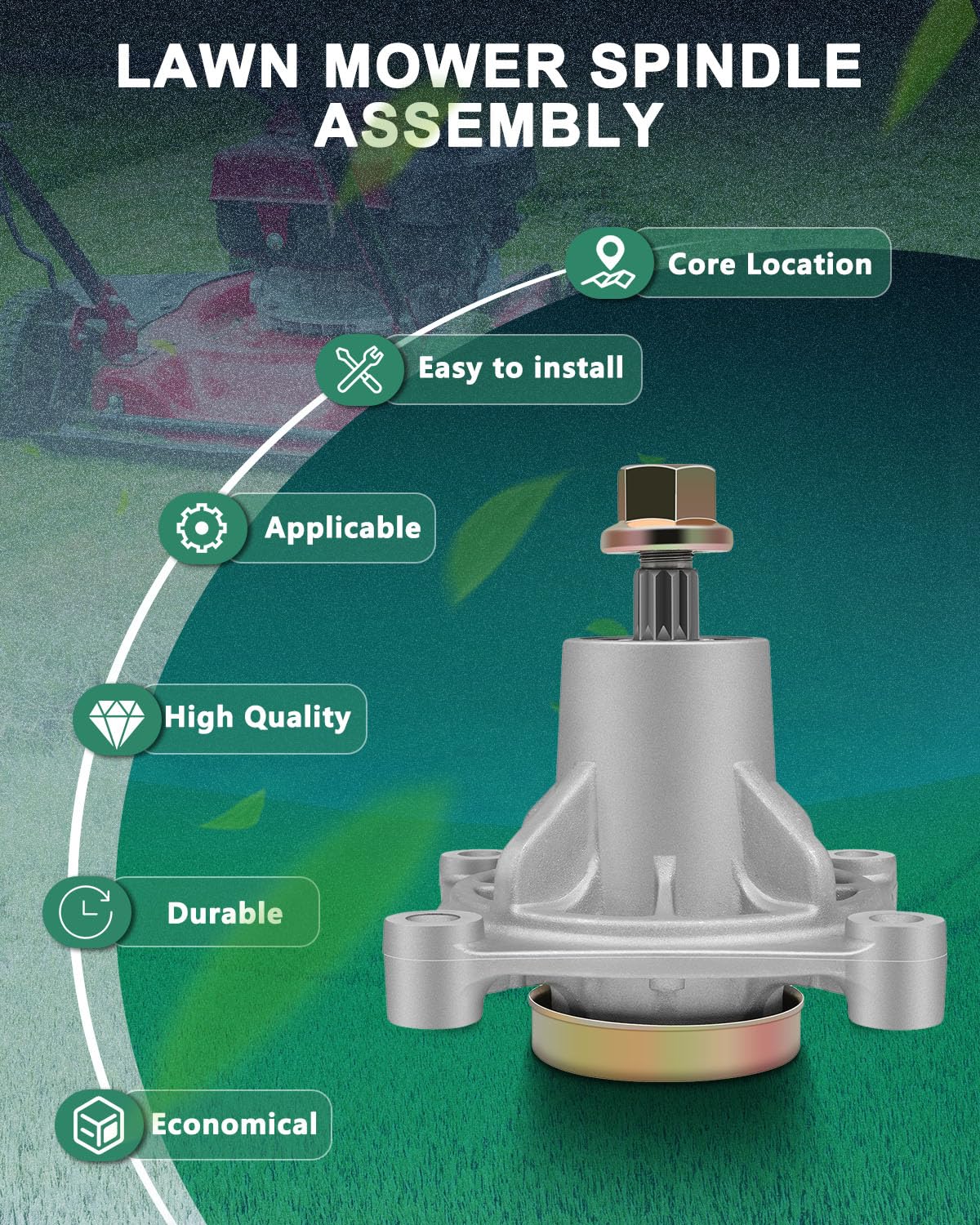 LAWN MOWER SPINDLE ASSEMBLY

Core Location

Easy to install

Applicable

High Quality

Durable

Economical