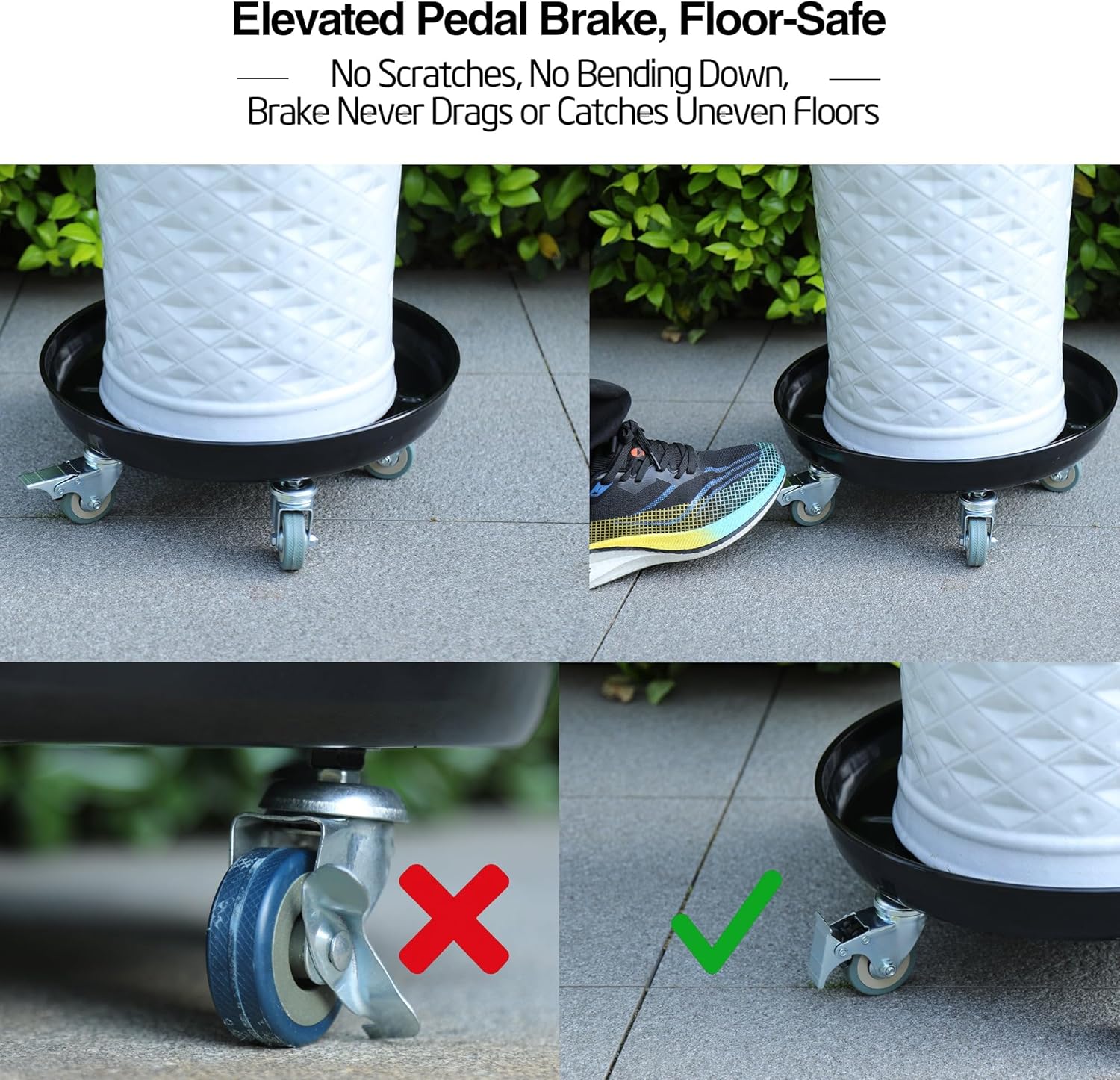 Elevated Pedal Brake, Floor-Safe

No Scratches, No Bending Down,
Brake Never Drags or Catches Uneven Floors