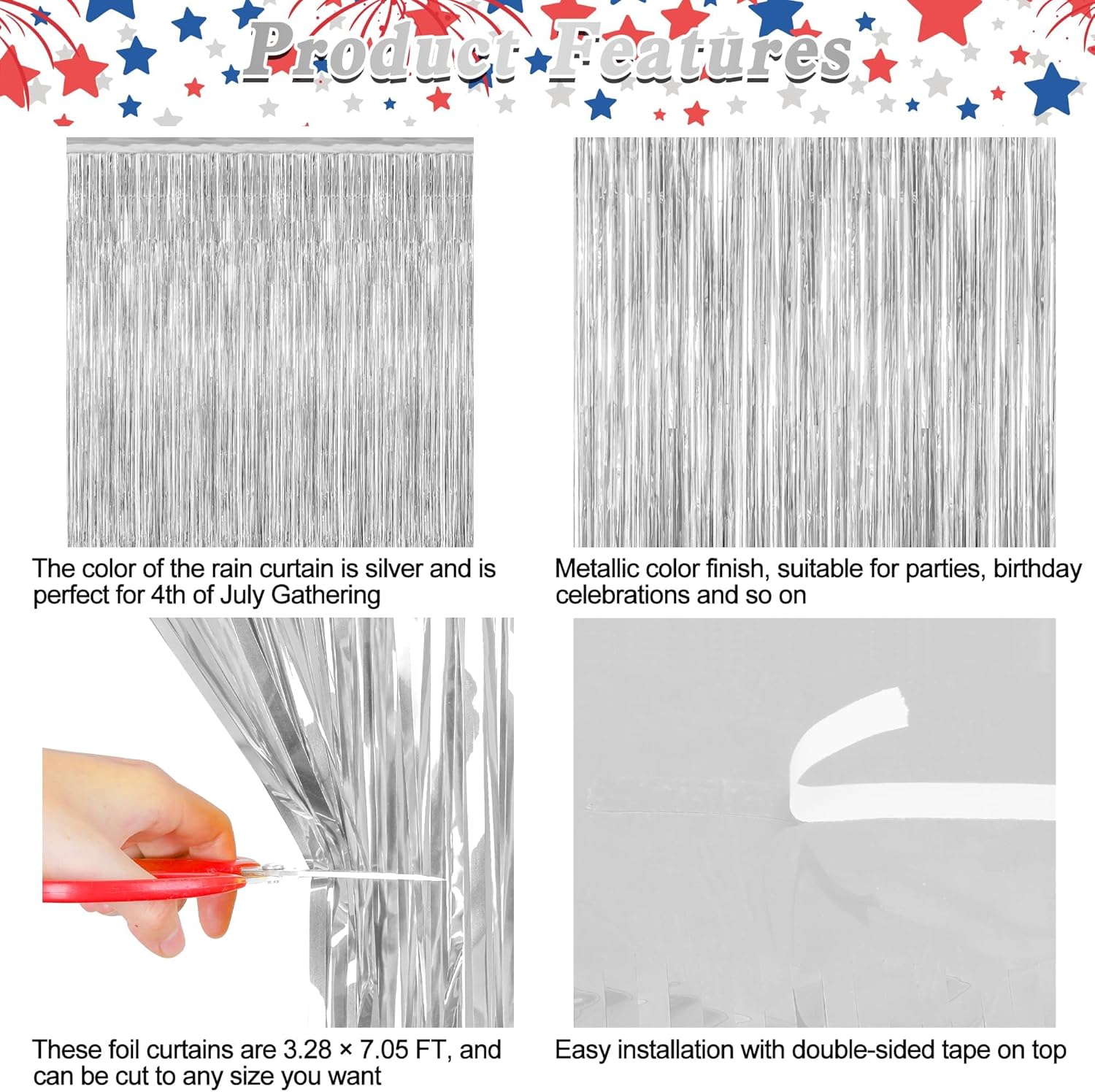 Product Features

The color of the rain curtain is silver and is perfect for 4th of July Gathering

Metallic color finish, suitable for parties, birthday celebrations and so on

These foil curtains are 3.28 × 7.05 FT, and can be cut to any size you want

Easy installation with double-sided tape on top