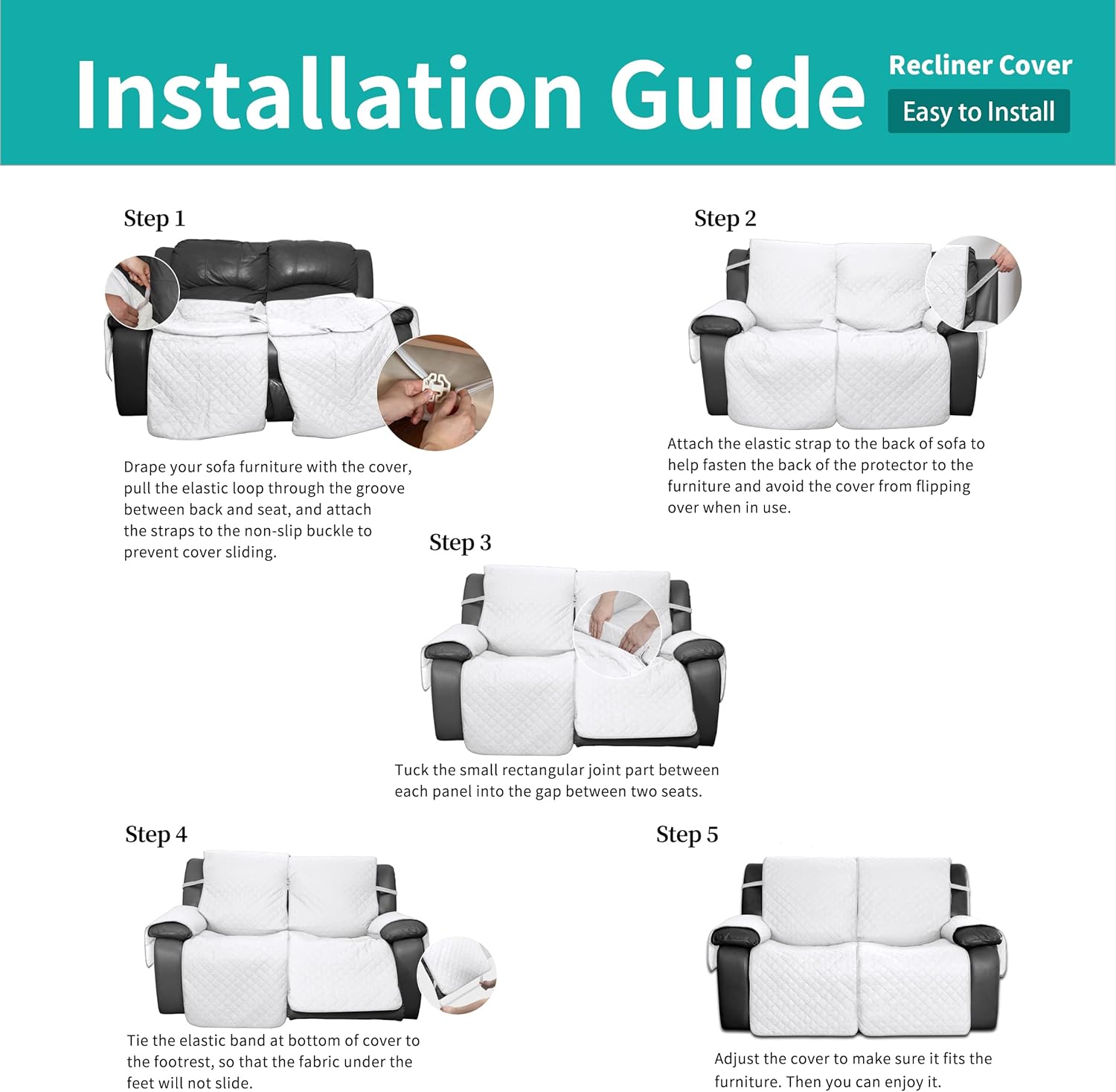 Installation Guide

Recliner Cover

Easy to Install

Step 1

Drape your sofa furniture with the cover, pull the elastic loop through the groove between back and seat, and attach the straps to the non-slip buckle to prevent cover sliding.

Step 2

Attach the elastic strap to the back of sofa to help fasten the back of the protector to the furniture and avoid the cover from flipping over when in use.

Step 3

Tuck the small rectangular joint part between each panel into the gap between two seats.

Step 4

Tie the elastic band at bottom of cover to the footrest, so that the fabric under the feet will not slide.

Step 5

Adjust the cover to make sure it fits the furniture. Then you can enjoy it.