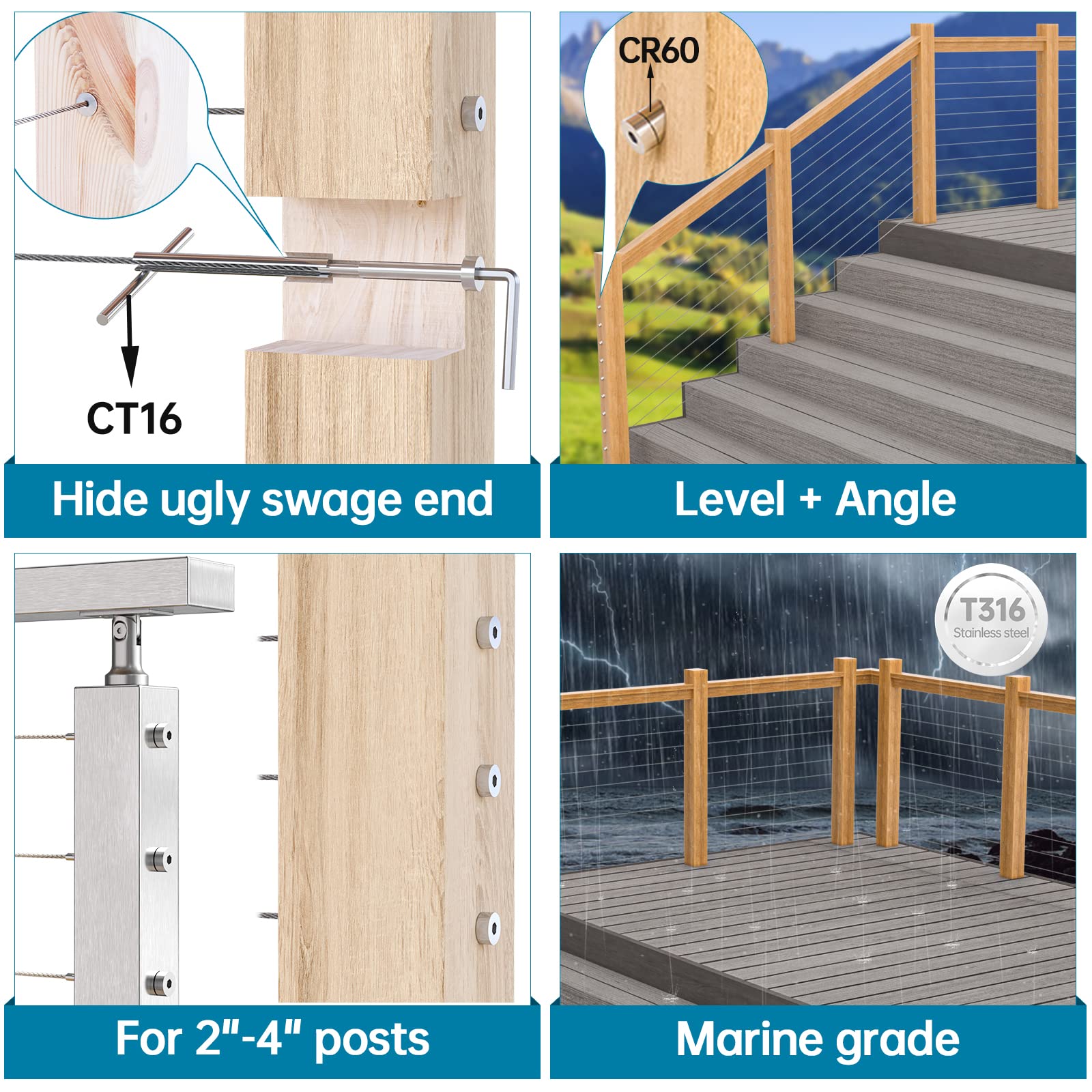 CT16

Hide ugly swage end

CR60

Level + Angle

For 2"-4" posts

T316
Stainless steel

Marine grade