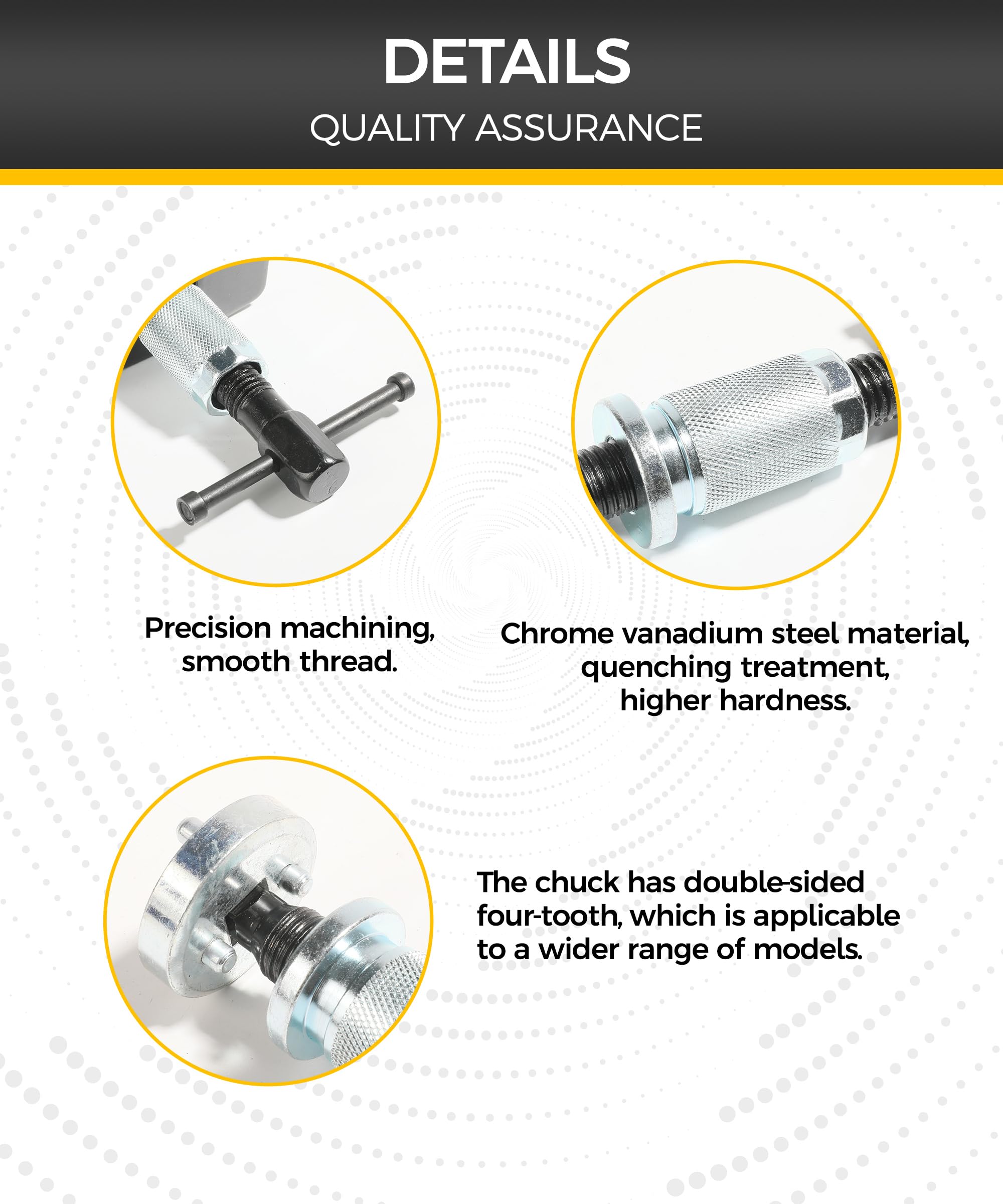 DETAILS
QUALITY ASSURANCE

Precision machining, smooth thread.

Chrome vanadium steel material, quenching treatment, higher hardness.

The chuck has double-sided four-tooth, which is applicable to a wider range of models.