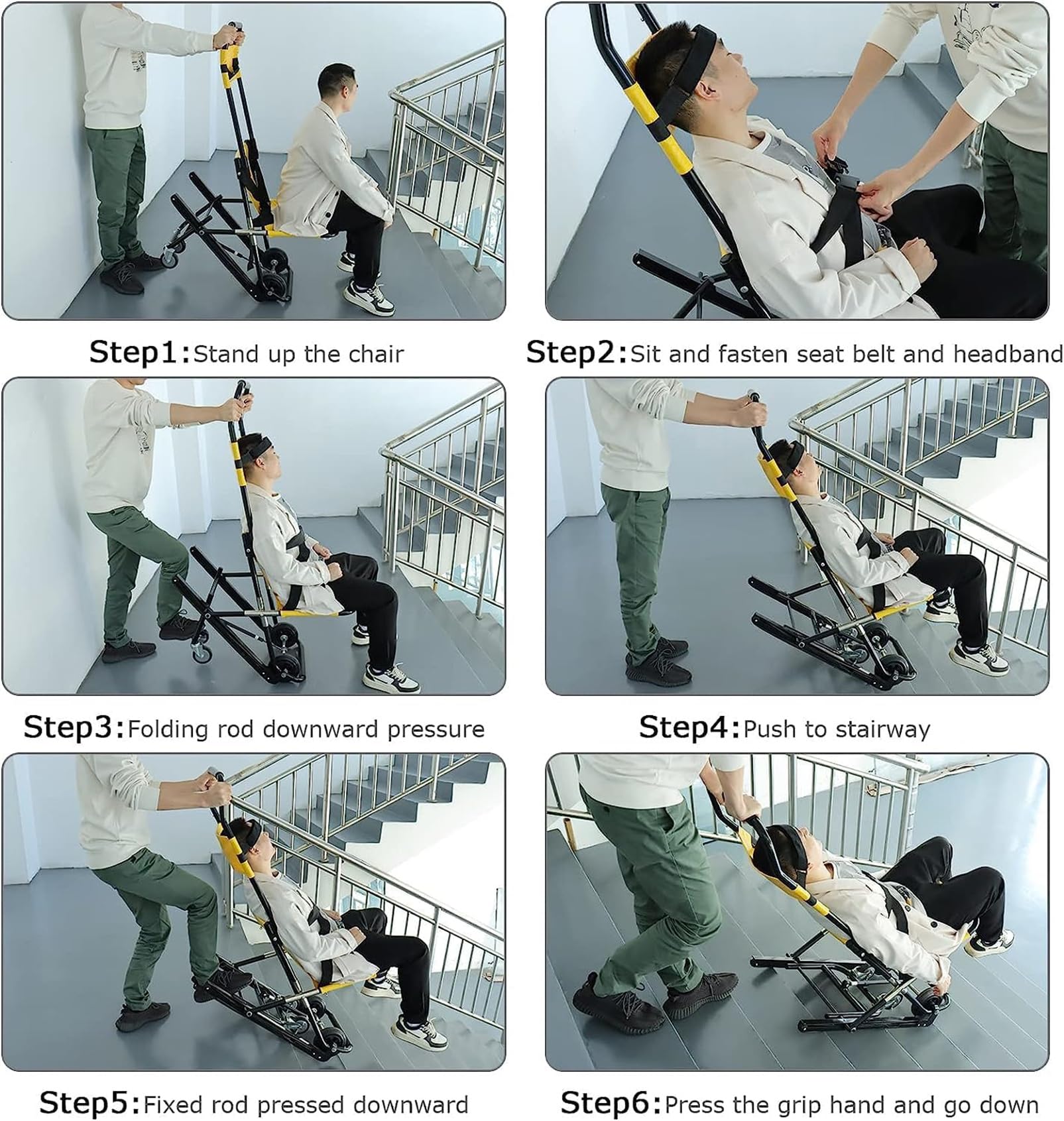 Step1:Stand up the chair

Step2:Sit and fasten seat belt and headband

Step3:Folding rod downward pressure

Step4:Push to stairway

Step5:Fixed rod pressed downward

Step6:Press the grip hand and go down