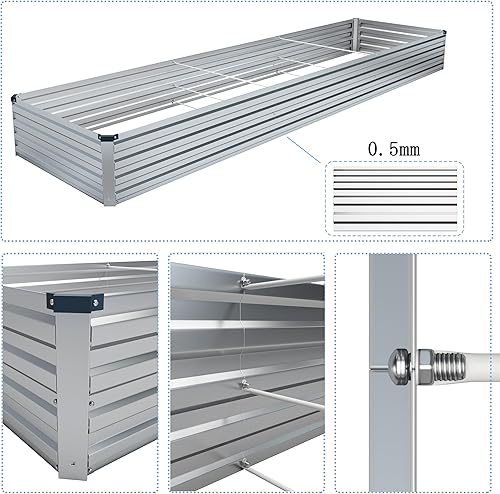 0.5mm