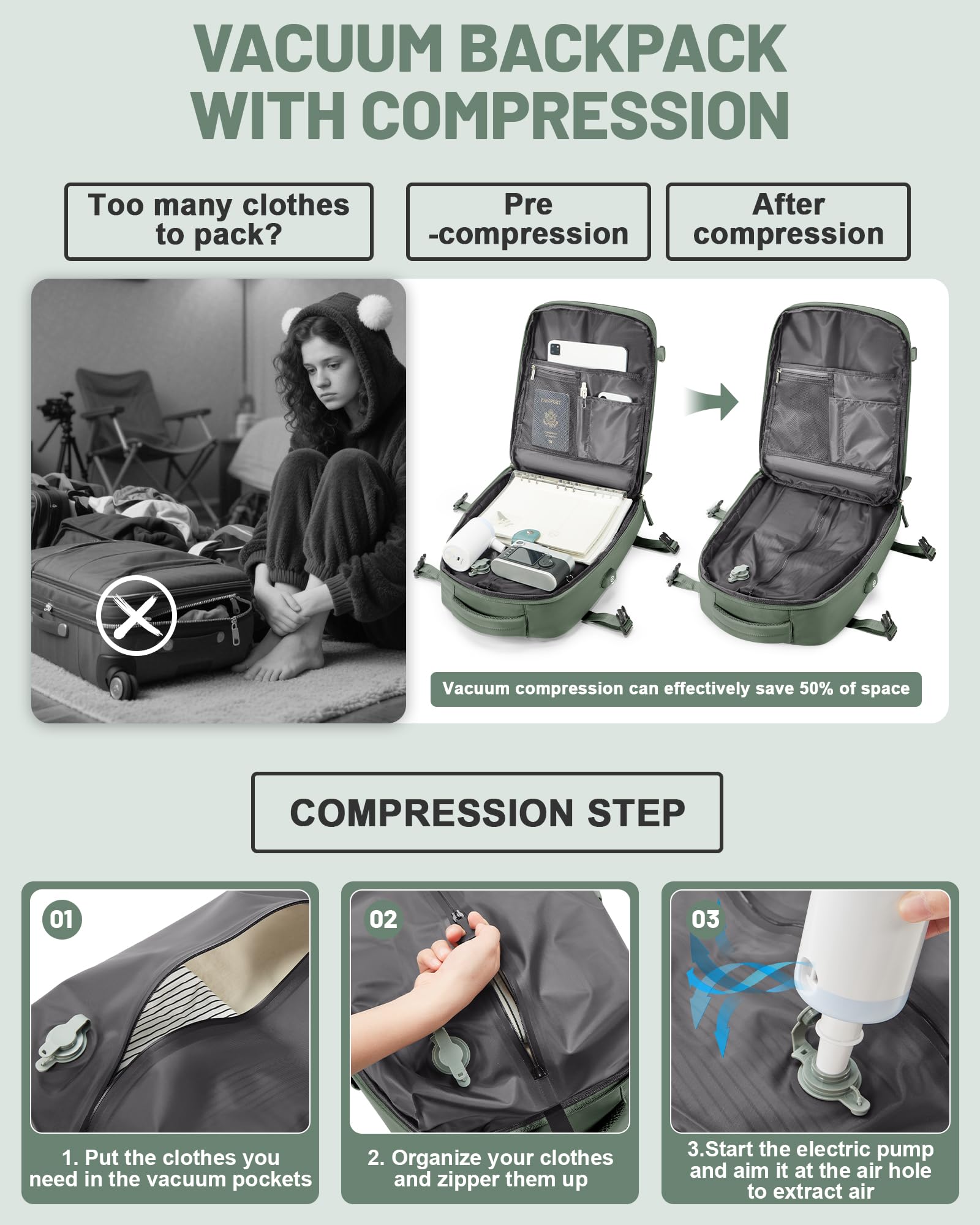 VACUUM BACKPACK WITH COMPRESSION

Too many clothes to pack?

Pre -compression

After compression

PASSPORT

Vacuum compression can effectively save 50% of space

COMPRESSION STEP

01

1. Put the clothes you need in the vacuum pockets

02

2. Organize your clothes and zipper them up

03

3.Start the electric pump and aim it at the air hole to extract air