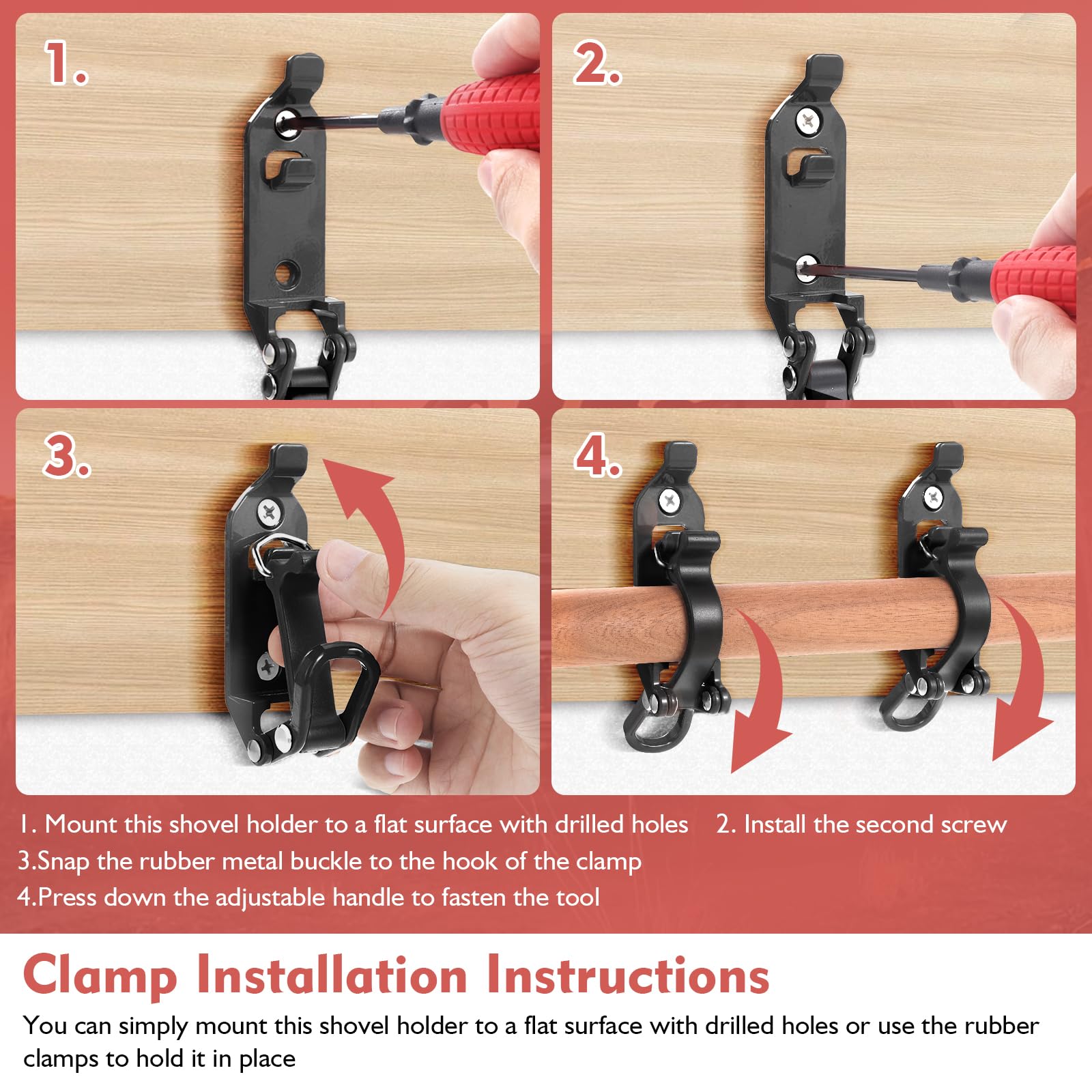 1.

2.

3.

4.

1. Mount this shovel holder to a flat surface with drilled holes 2. Install the second screw

3.Snap the rubber metal buckle to the hook of the clamp

4.Press down the adjustable handle to fasten the tool

Clamp Installation Instructions

You can simply mount this shovel holder to a flat surface with drilled holes or use the rubber clamps to hold it in place