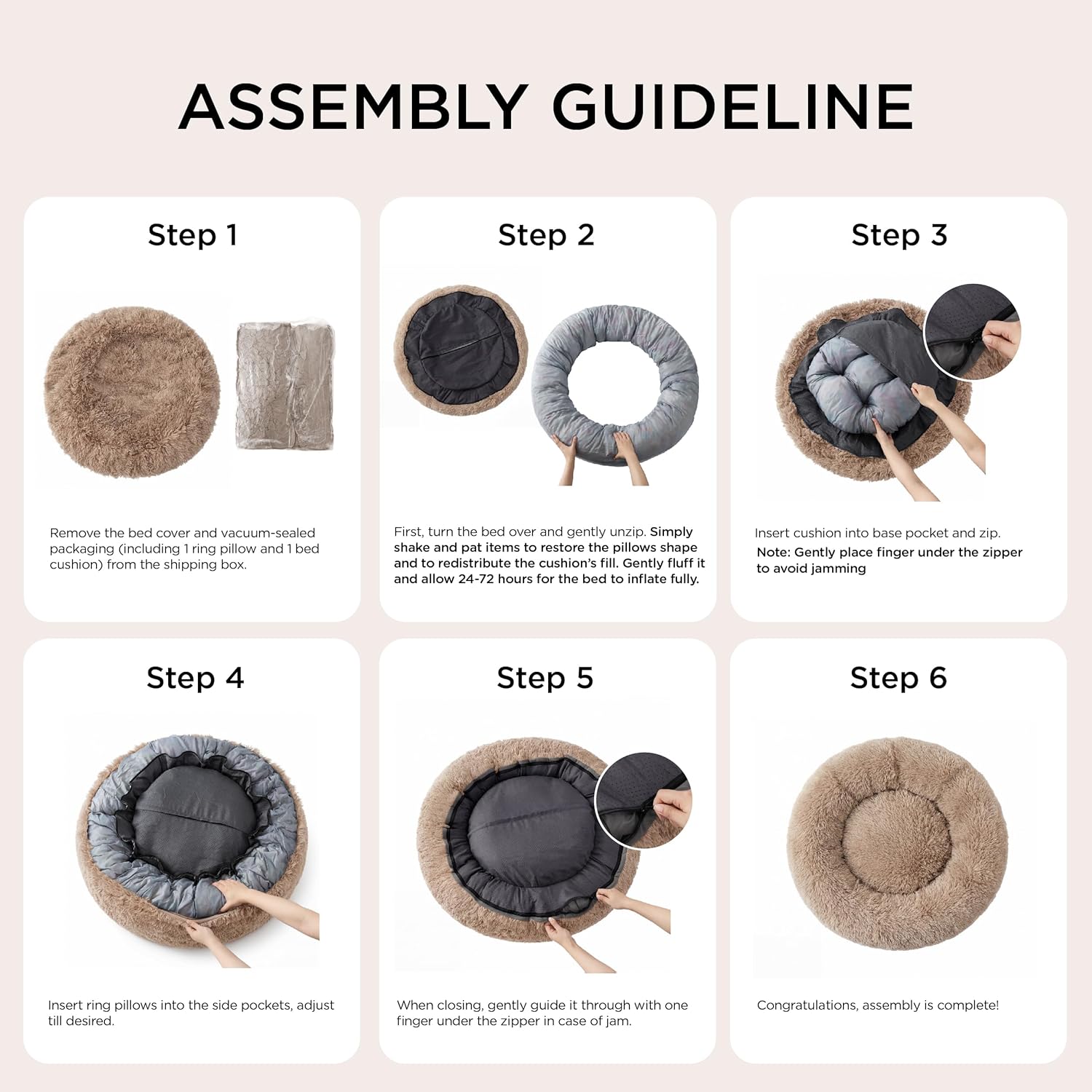 ASSEMBLY GUIDELINE

Step 1

Remove the bed cover and vacuum-sealed packaging (including 1 ring pillow and 1 bed cushion) from the shipping box.

Step 2

First, turn the bed over and gently unzip. Simply shake and pat items to restore the pillows shape and to redistribute the cushion's fill. Gently fluff it and allow 24-72 hours for the bed to inflate fully.

Step 3

Insert cushion into base pocket and zip.
Note: Gently place finger under the zipper to avoid jamming

Step 4

Insert ring pillows into the side pockets, adjust till desired.

Step 5

When closing, gently guide it through with one finger under the zipper in case of jam.

Step 6

Congratulations, assembly is complete!