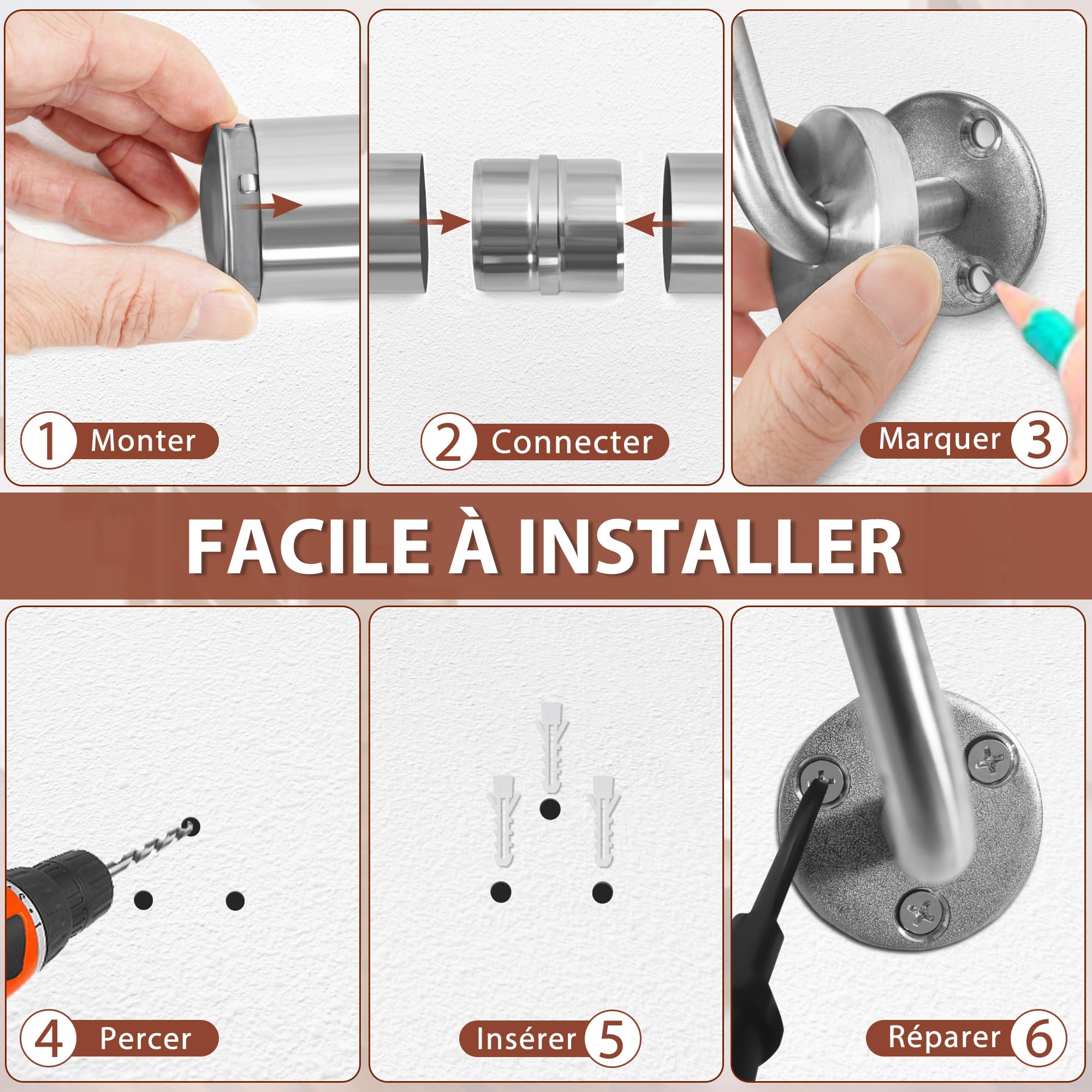 1 Monter

2 Connecter

Marquer 3

FACILE À INSTALLER

4 Percer

Insérer 5

Réparer 6