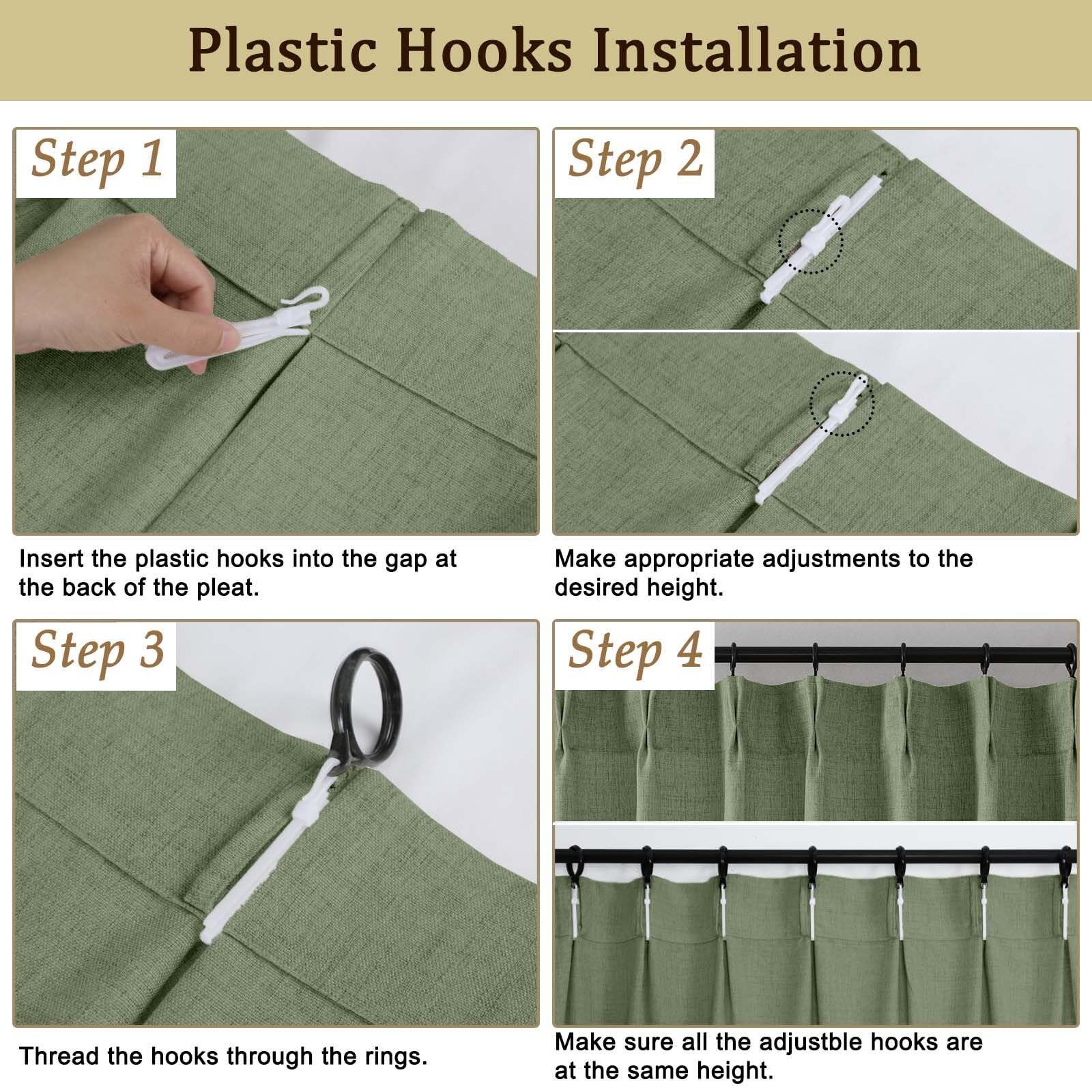 Plastic Hooks Installation

Step 1

Insert the plastic hooks into the gap at the back of the pleat.

Step 2

Make appropriate adjustments to the desired height.

Step 3

Thread the hooks through the rings.

Step 4

Make sure all the adjustble hooks are at the same height.