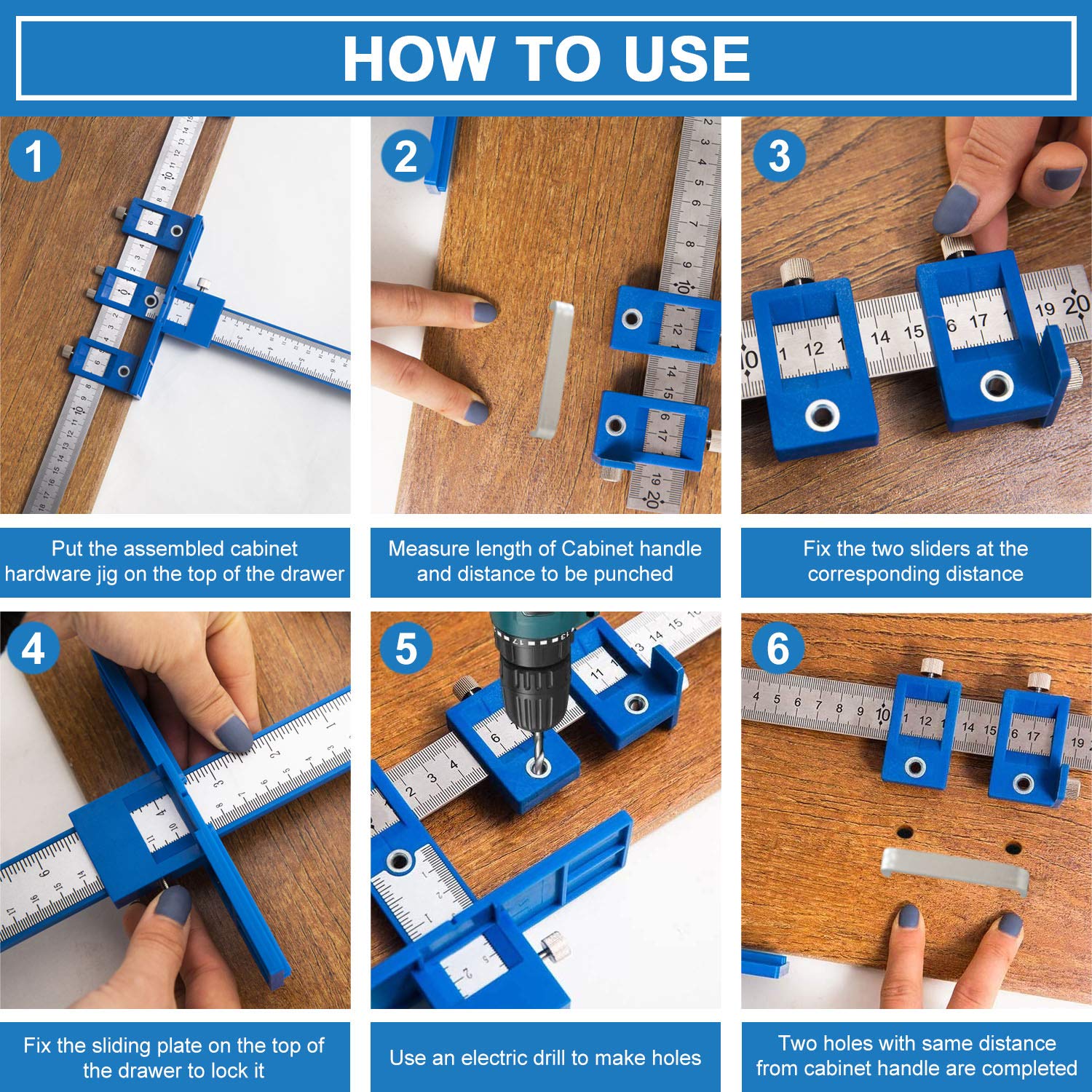 HOW TO USE

1

Put the assembled cabinet hardware jig on the top of the drawer

2

Measure length of Cabinet handle and distance to be punched

3

Fix the two sliders at the corresponding distance

4

Fix the sliding plate on the top of the drawer to lock it

5

Use an electric drill to make holes

6

Two holes with same distance from cabinet handle are completed