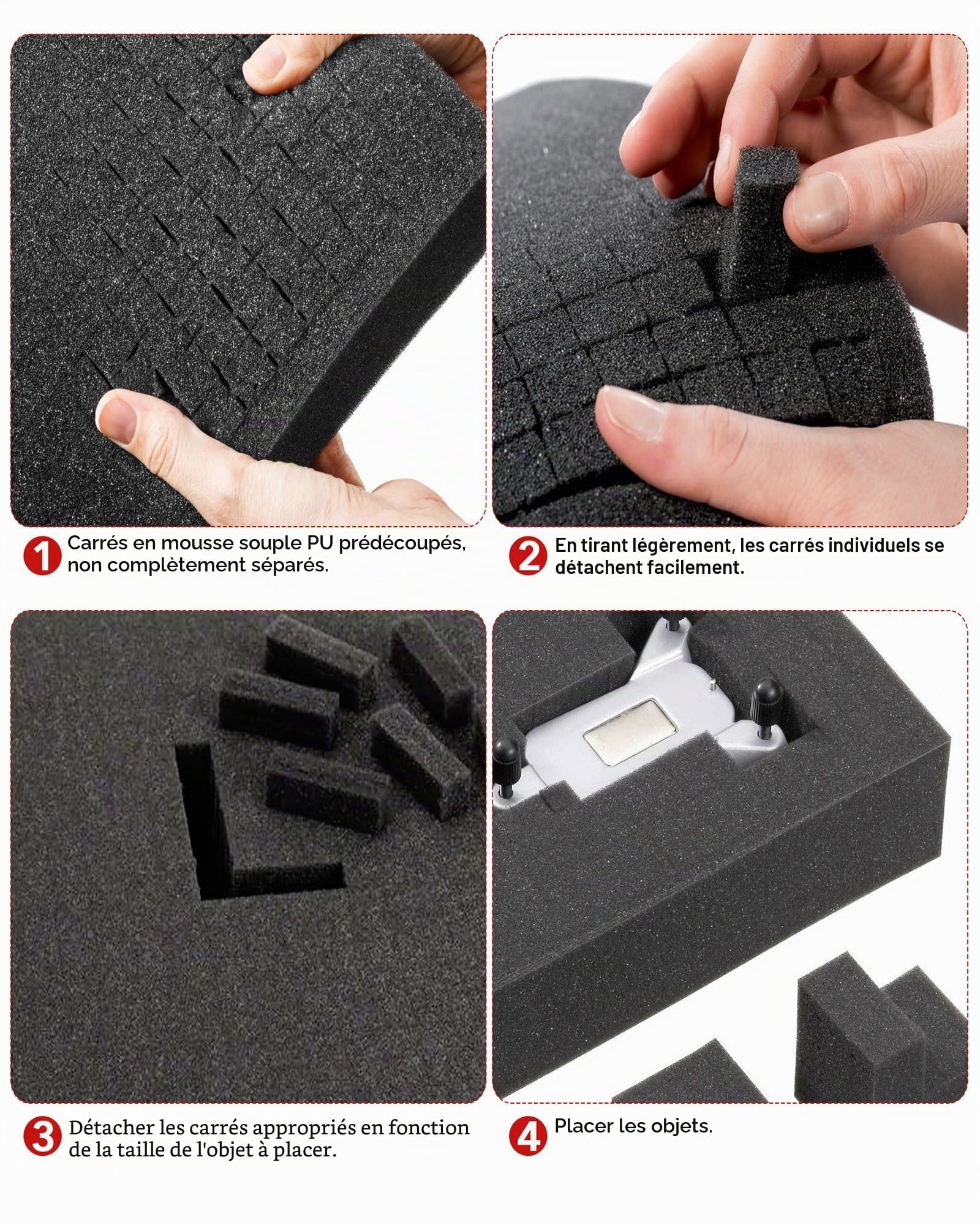 1 Carrés en mousse souple PU prédécoupés, non complètement séparés.

2 En tirant légèrement, les carrés individuels se détachent facilement.

3 Détacher les carrés appropriés en fonction de la taille de l'objet à placer.

4 Placer les objets.