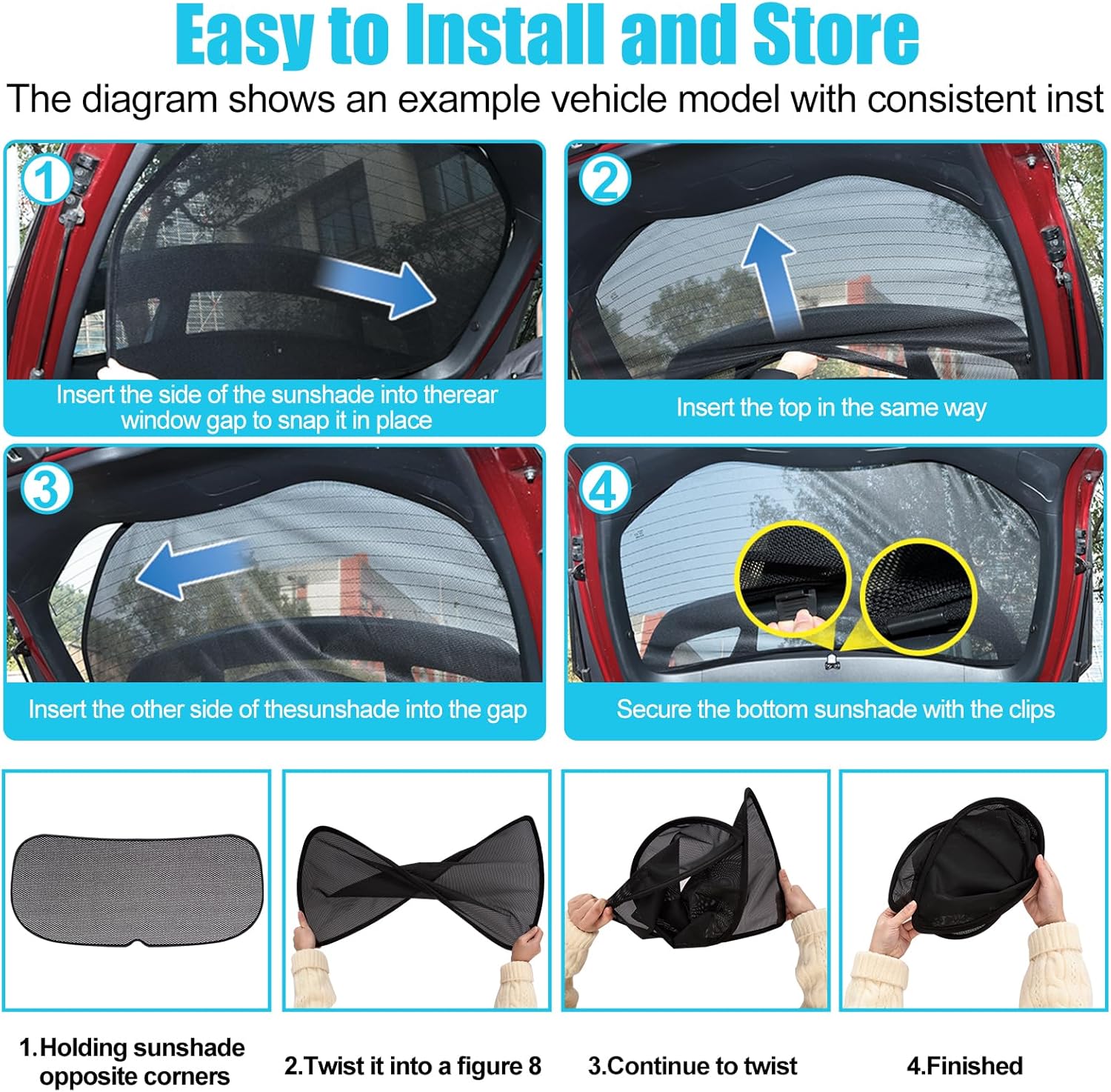 Easy to Install and Store

The diagram shows an example vehicle model with consistent inst

1

Insert the side of the sunshade into therear window gap to snap it in place

2

Insert the top in the same way

3

Insert the other side of thesunshade into the gap

4

Secure the bottom sunshade with the clips

1.Holding sunshade opposite corners

2.Twist it into a figure 8

3.Continue to twist

4.Finished