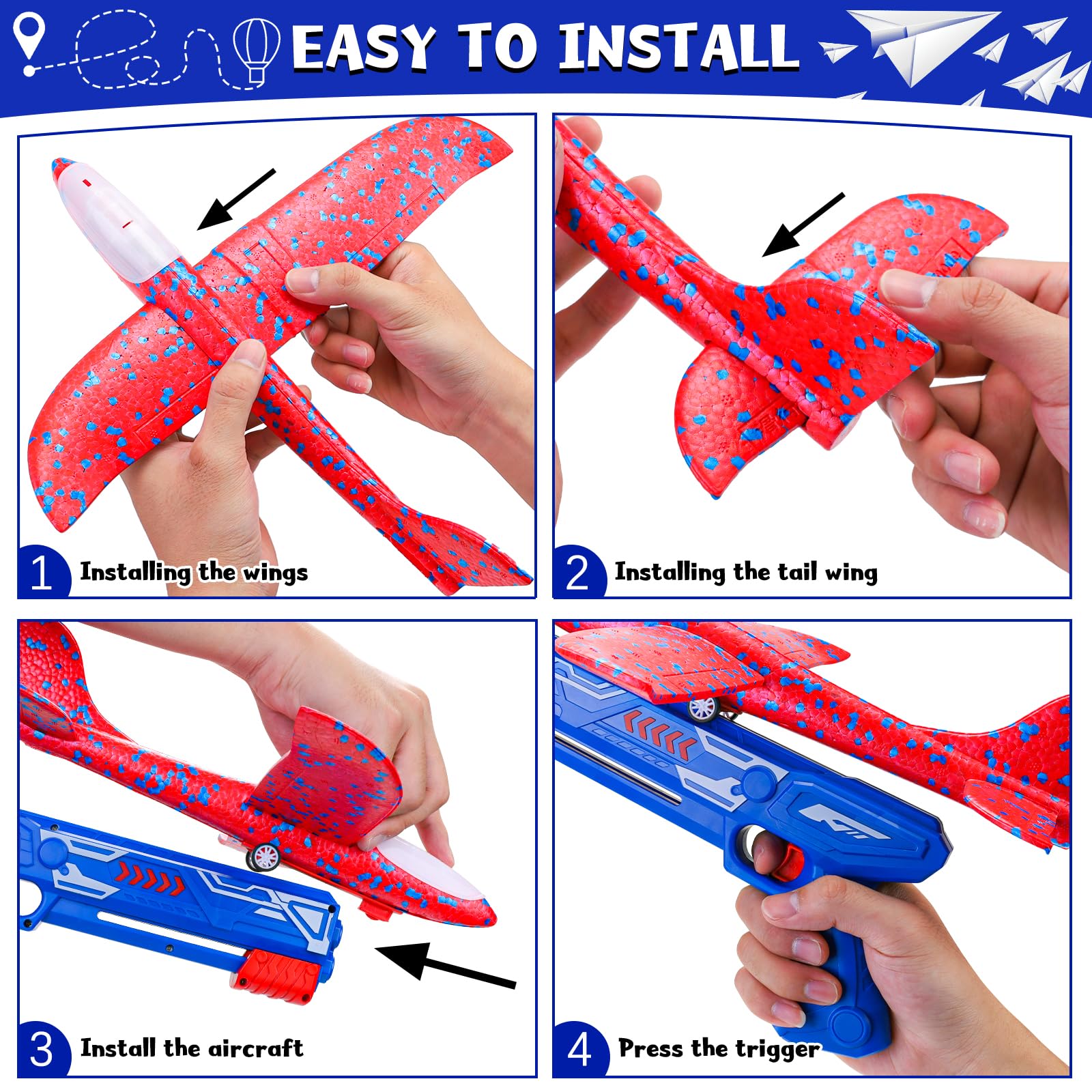 EASY TO INSTALL

1 Installing the wings

2 Installing the tail wing

3 Install the aircraft

4 Press the trigger