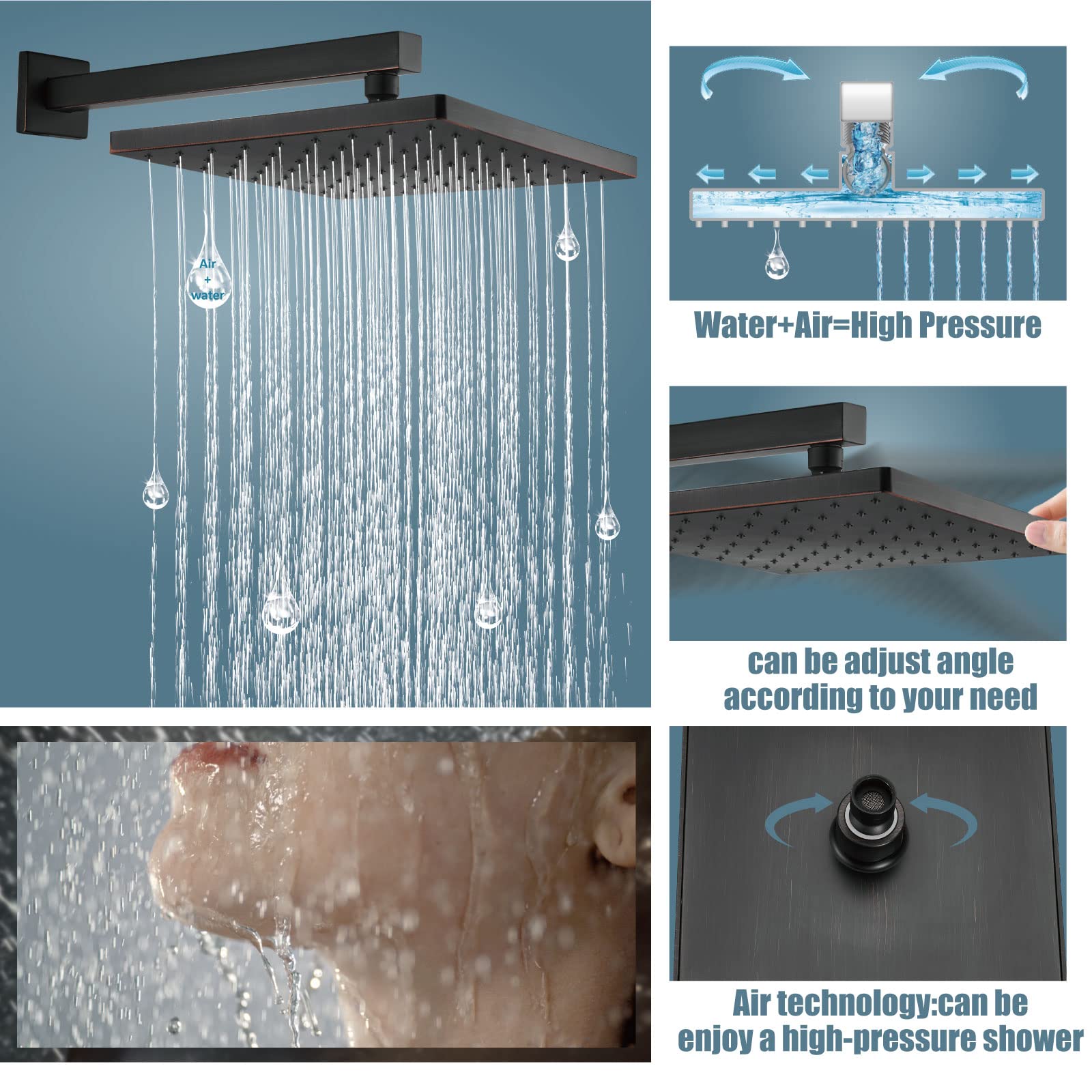 Air
+
water

Water+Air=High Pressure

can be adjust angle according to your need

Air technology:can be enjoy a high-pressure shower