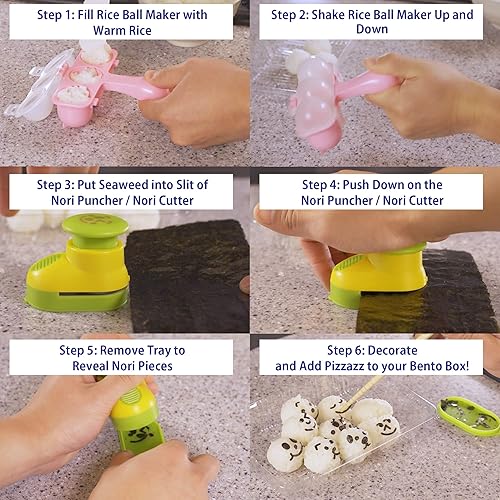 Step 1: Fill Rice Ball Maker with Warm Rice

Step 2: Shake Rice Ball Maker Up and Down

Step 3: Put Seaweed into Slit of Nori Puncher / Nori Cutter

Step 4: Push Down on the Nori Puncher / Nori Cutter

Step 5: Remove Tray to Reveal Nori Pieces

Step 6: Decorate and Add Pizzazz to your Bento Box!