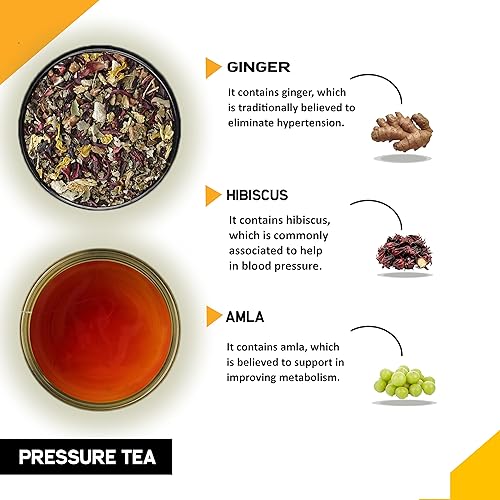 GINGER

It contains ginger, which is traditionally believed to eliminate hypertension.

HIBISCUS

It contains hibiscus, which is commonly associated to help in blood pressure.

AMLA

It contains amla, which is believed to support in improving metabolism.

PRESSURE TEA