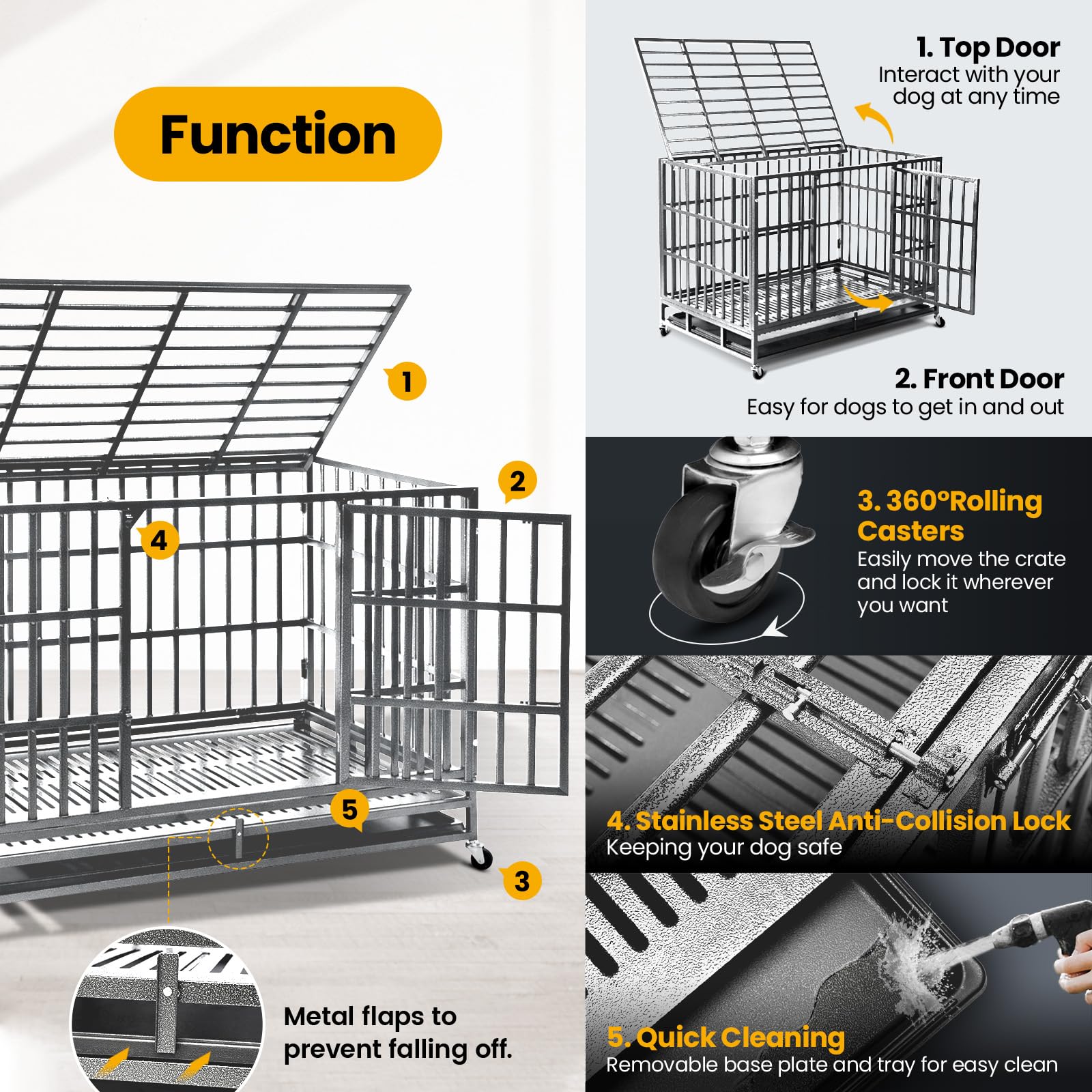 Function

1

2

4

5

3

Metal flaps to prevent falling off.

1. Top Door
Interact with your dog at any time

2. Front Door
Easy for dogs to get in and out

3. 360°Rolling Casters
Easily move the crate and lock it wherever you want

4. Stainless Steel Anti-Collision Lock
Keeping your dog safe

5. Quick Cleaning
Removable base plate and tray for easy clean