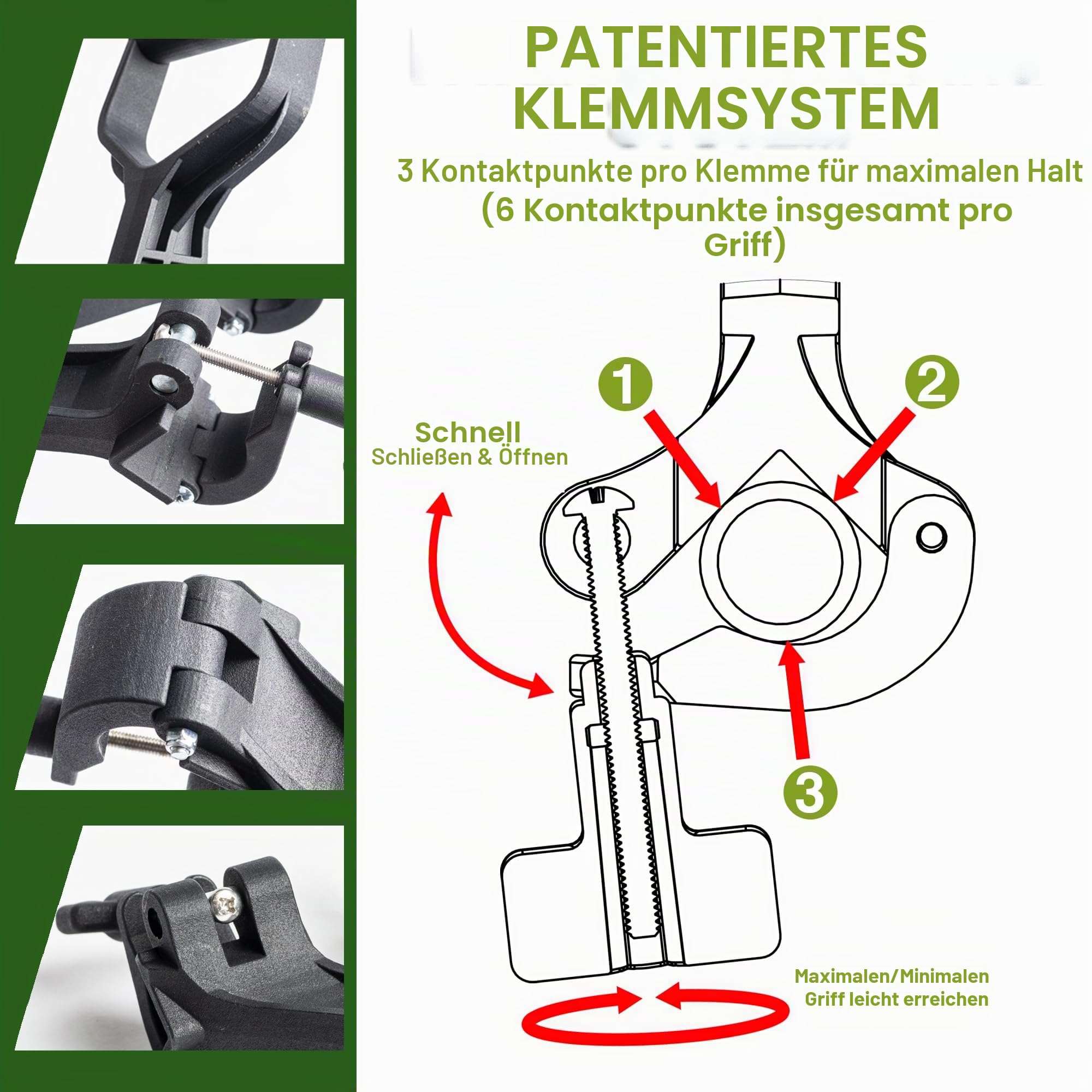 PATENTIERTES KLEMMSYSTEM

3 Kontaktpunkte pro Klemme für maximalen Halt (6 Kontaktpunkte insgesamt pro Griff)

1

2

Schnell
Schließen & Öffnen

3

Maximalen/Minimalen
Griff leicht erreichen