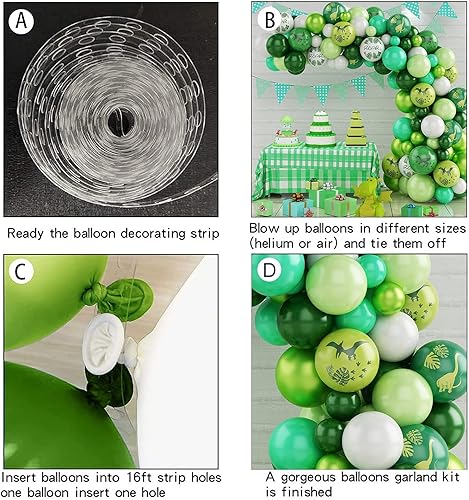 A

Ready the balloon decorating strip

B

Blow up balloons in different sizes (helium or air) and tie them off

C

Insert balloons into 16ft strip holes one balloon insert one hole

D

A gorgeous balloons garland kit is finished