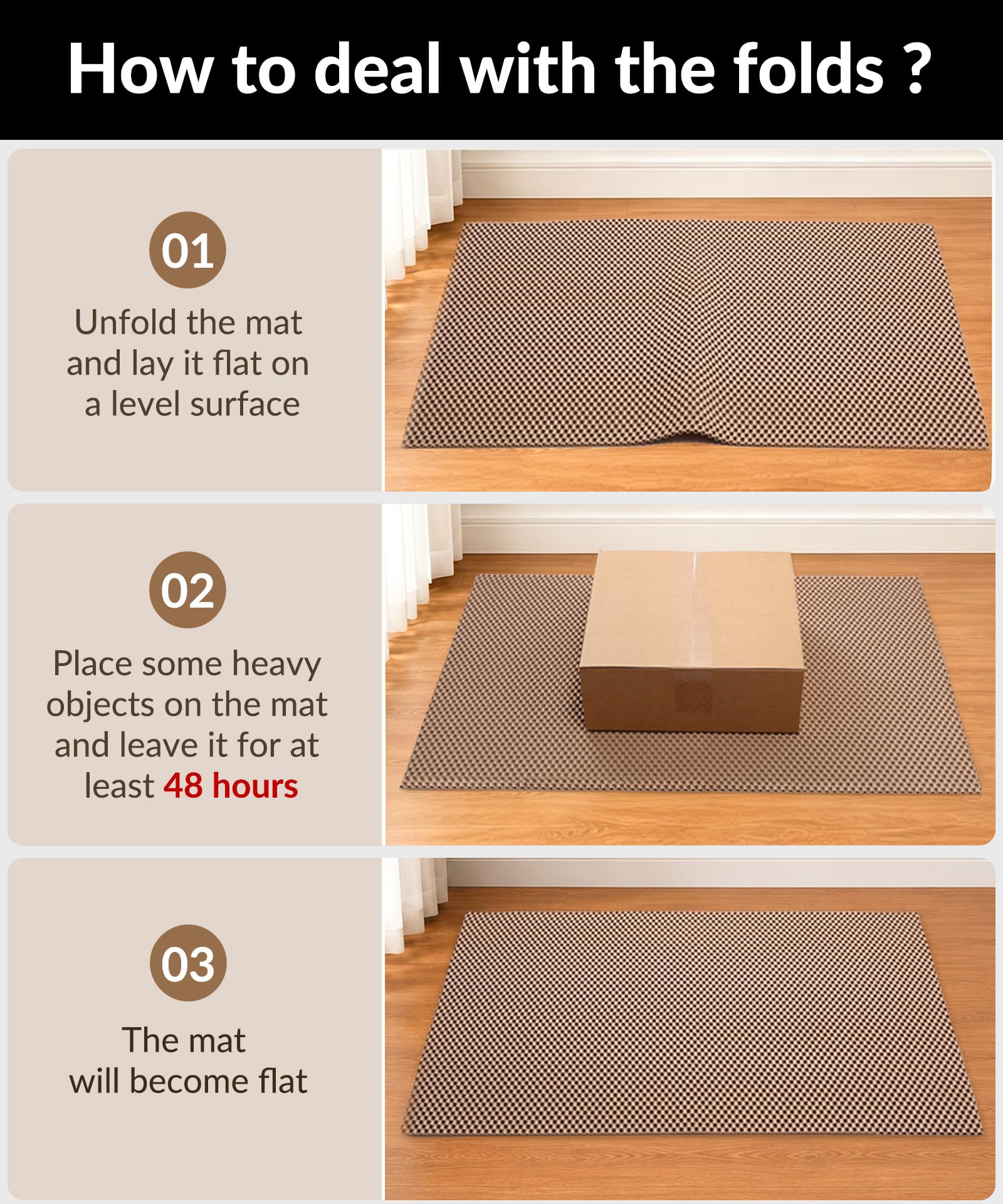 How to deal with the folds ?

01

Unfold the mat and lay it flat on a level surface

02

Place some heavy objects on the mat and leave it for at least 48 hours

03

The mat will become flat