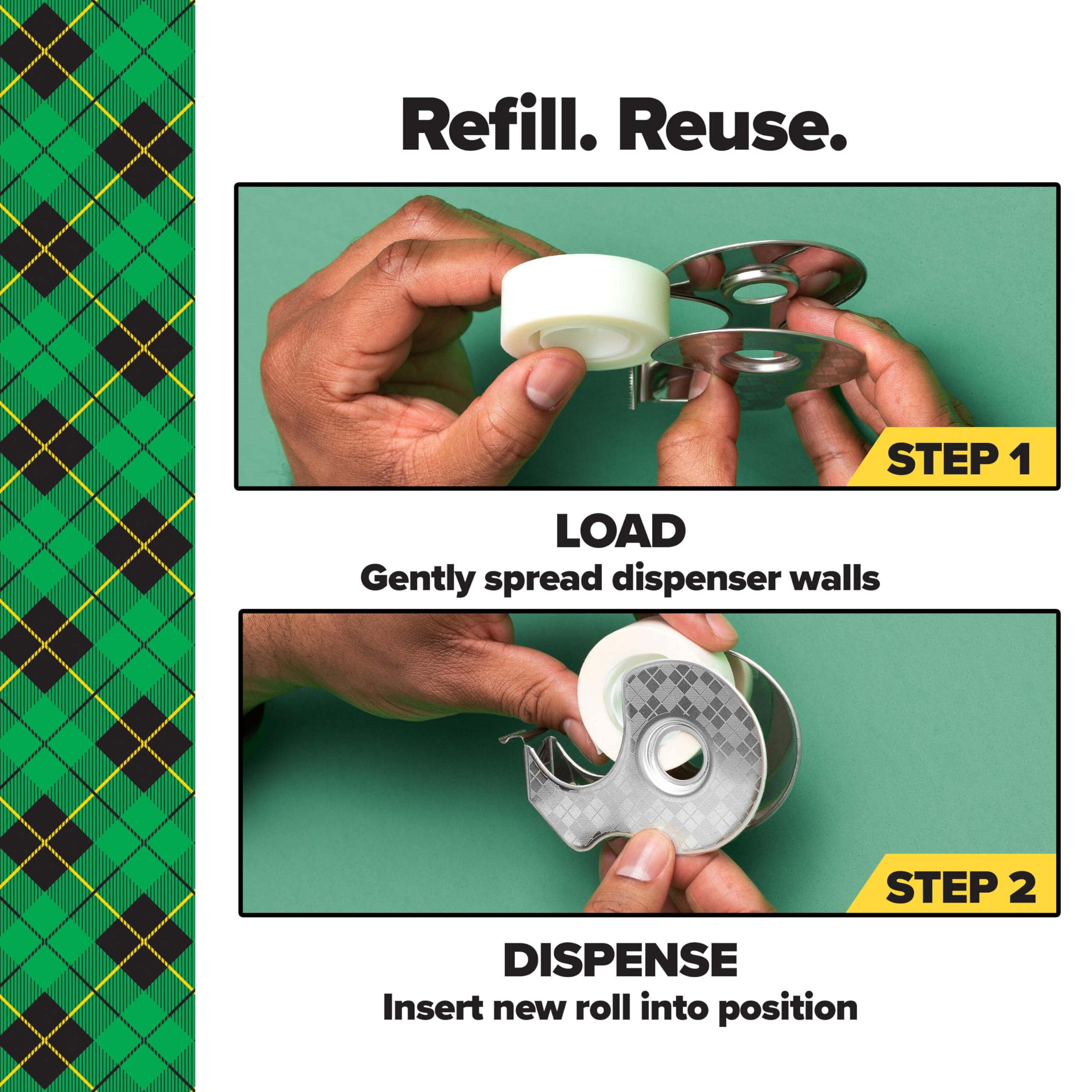 Refill. Reuse.

STEP 1

LOAD
Gently spread dispenser walls

STEP 2

DISPENSE
Insert new roll into position