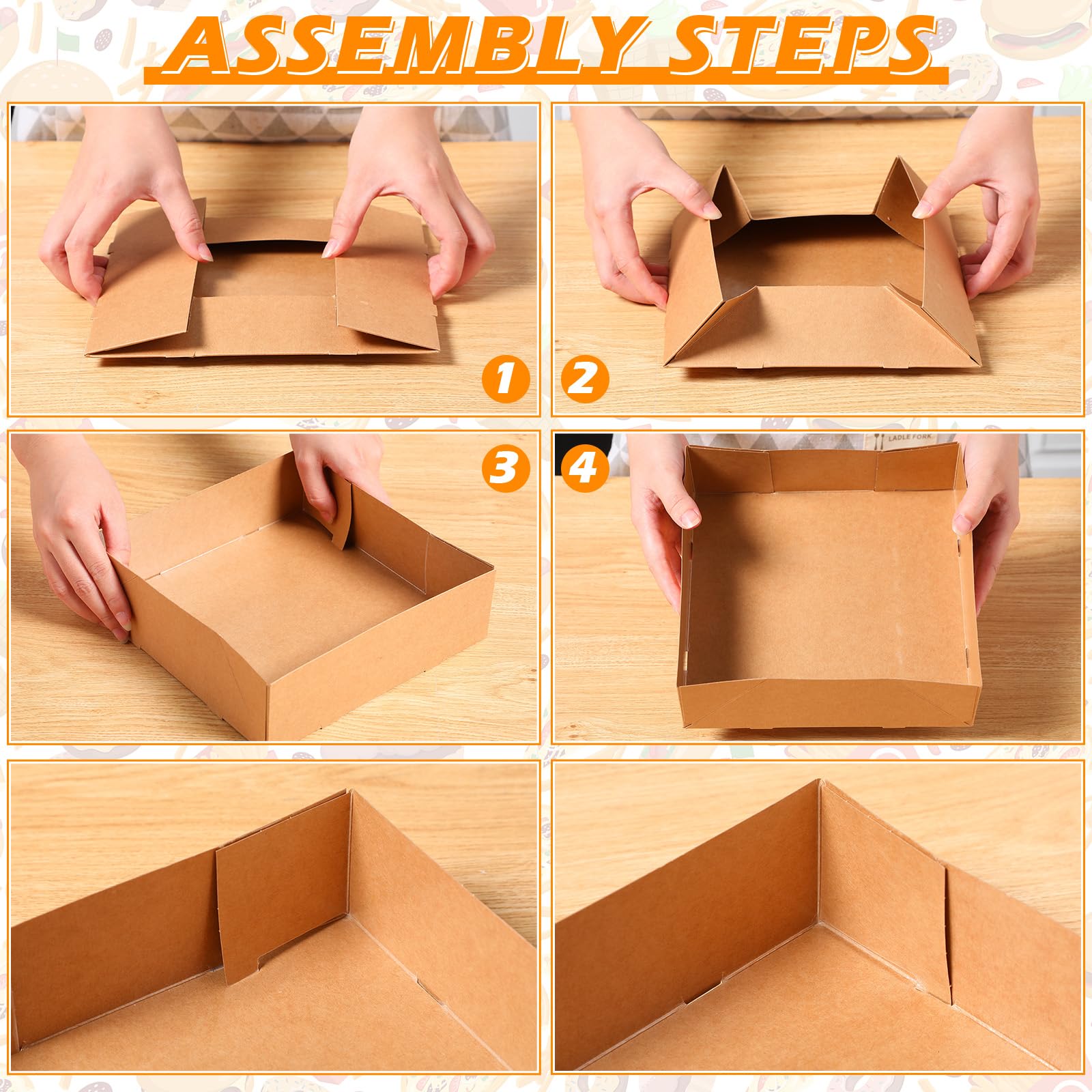 ASSEMBLY STEPS

1

2

3

4

LADLE FORK