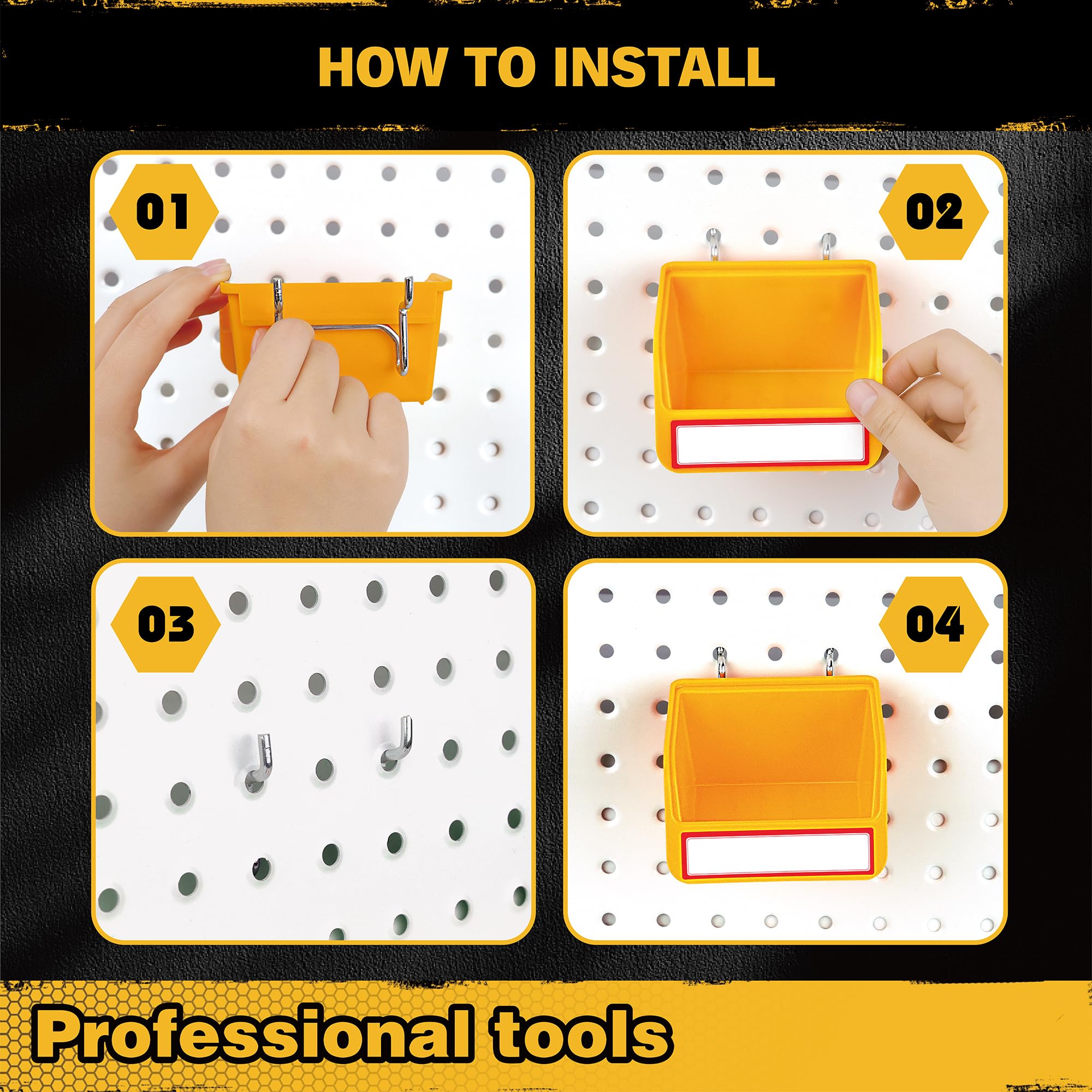 HOW TO INSTALL

01

02

03

04

Professional tools