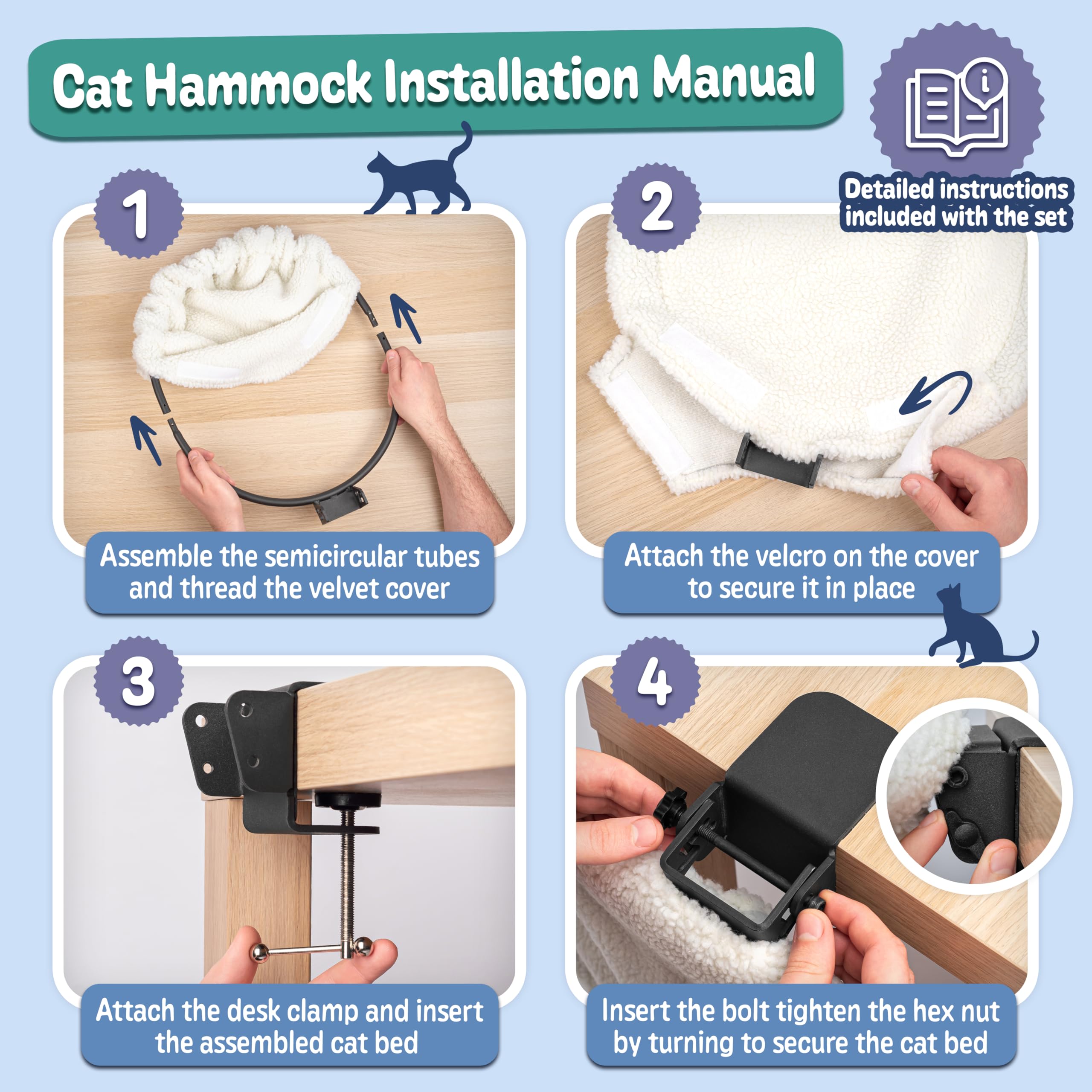 Cat Hammock Installation Manual

Detailed instructions included with the set

1

Assemble the semicircular tubes and thread the velvet cover

2

Attach the velcro on the cover to secure it in place

3

Attach the desk clamp and insert the assembled cat bed

4

Insert the bolt tighten the hex nut by turning to secure the cat bed