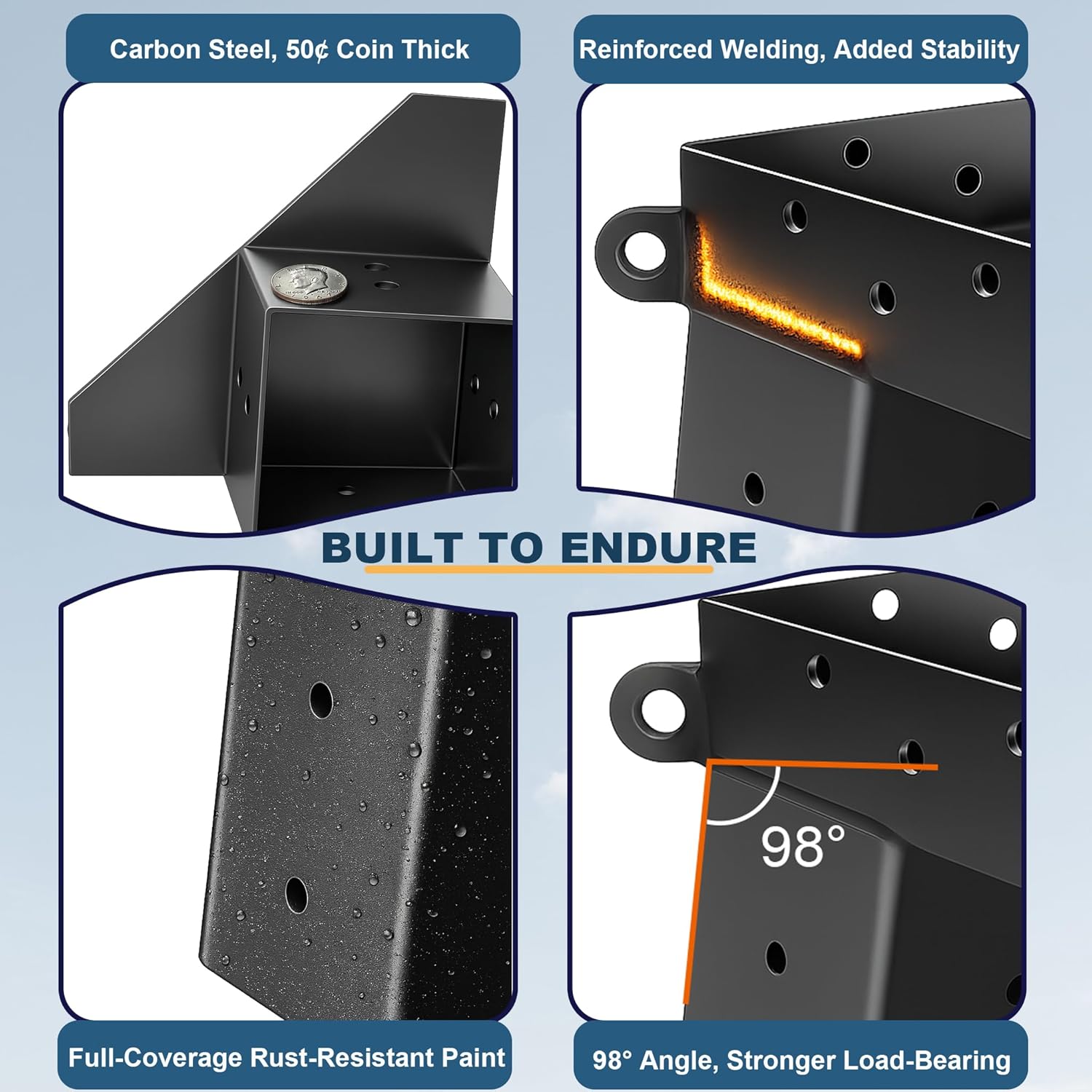 Carbon Steel, 50¢ Coin Thick

Reinforced Welding, Added Stability

BUILT TO ENDURE

98°

Full-Coverage Rust-Resistant Paint

98° Angle, Stronger Load-Bearing